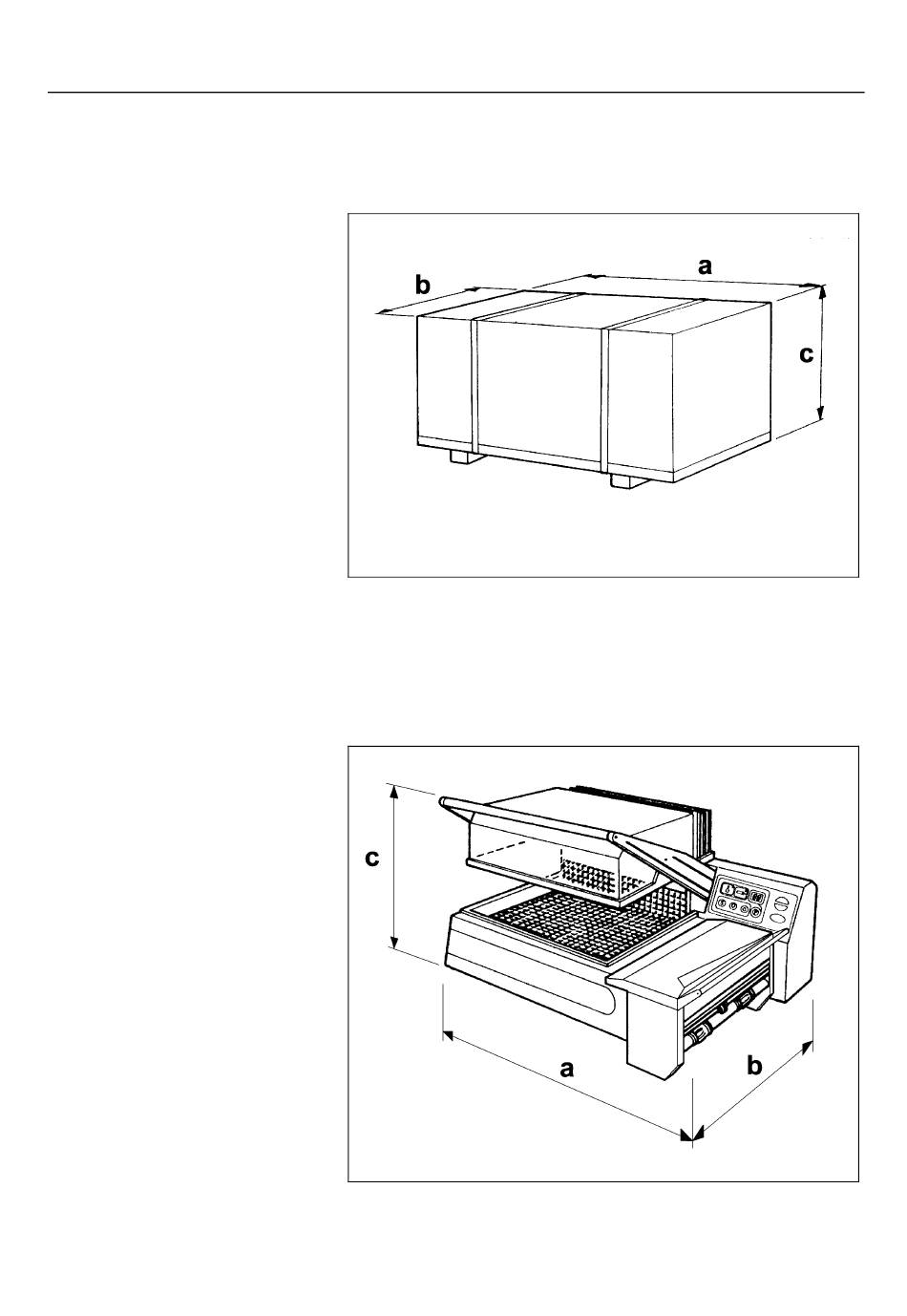 b

a

c

c

a

b