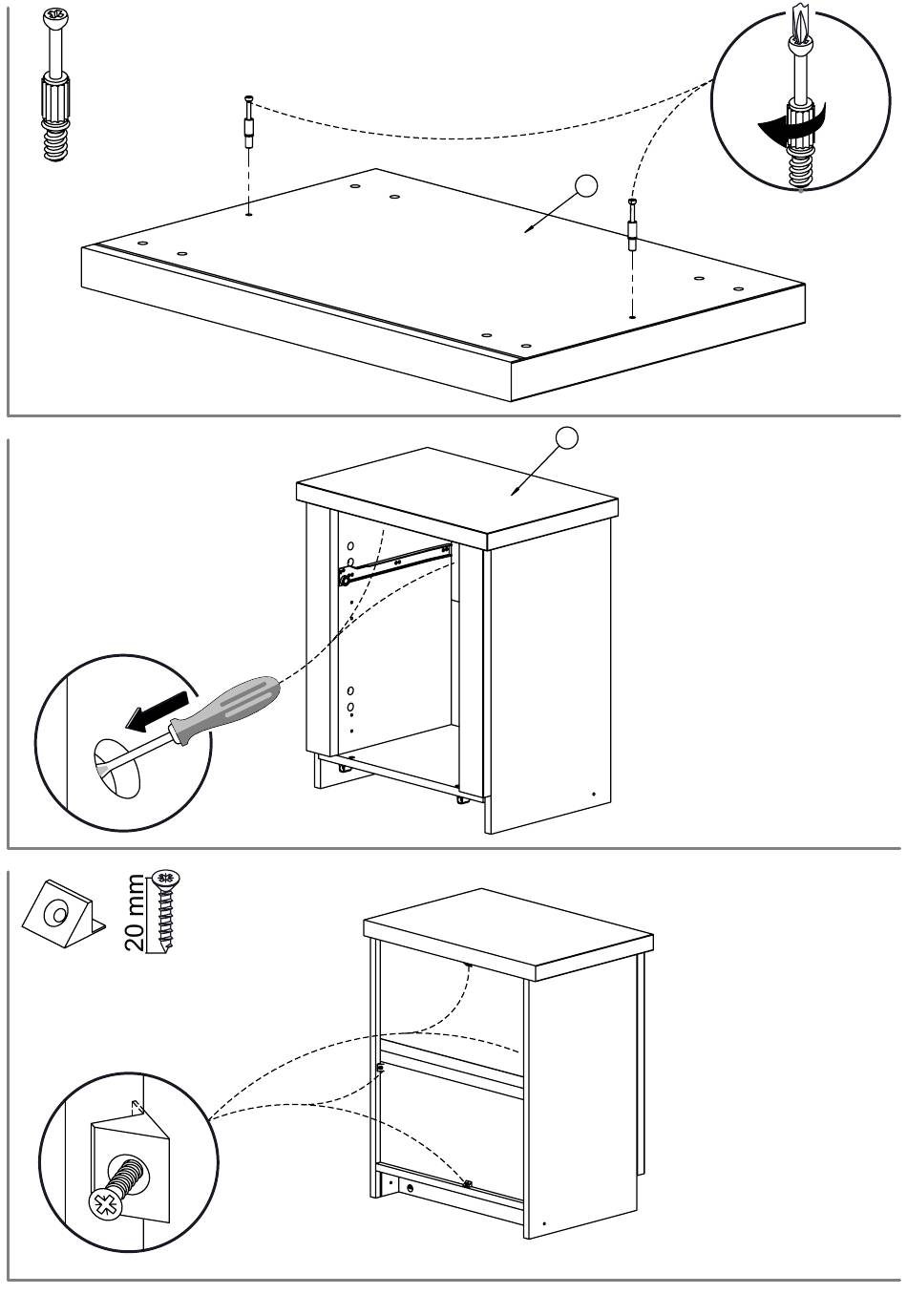 20 mm