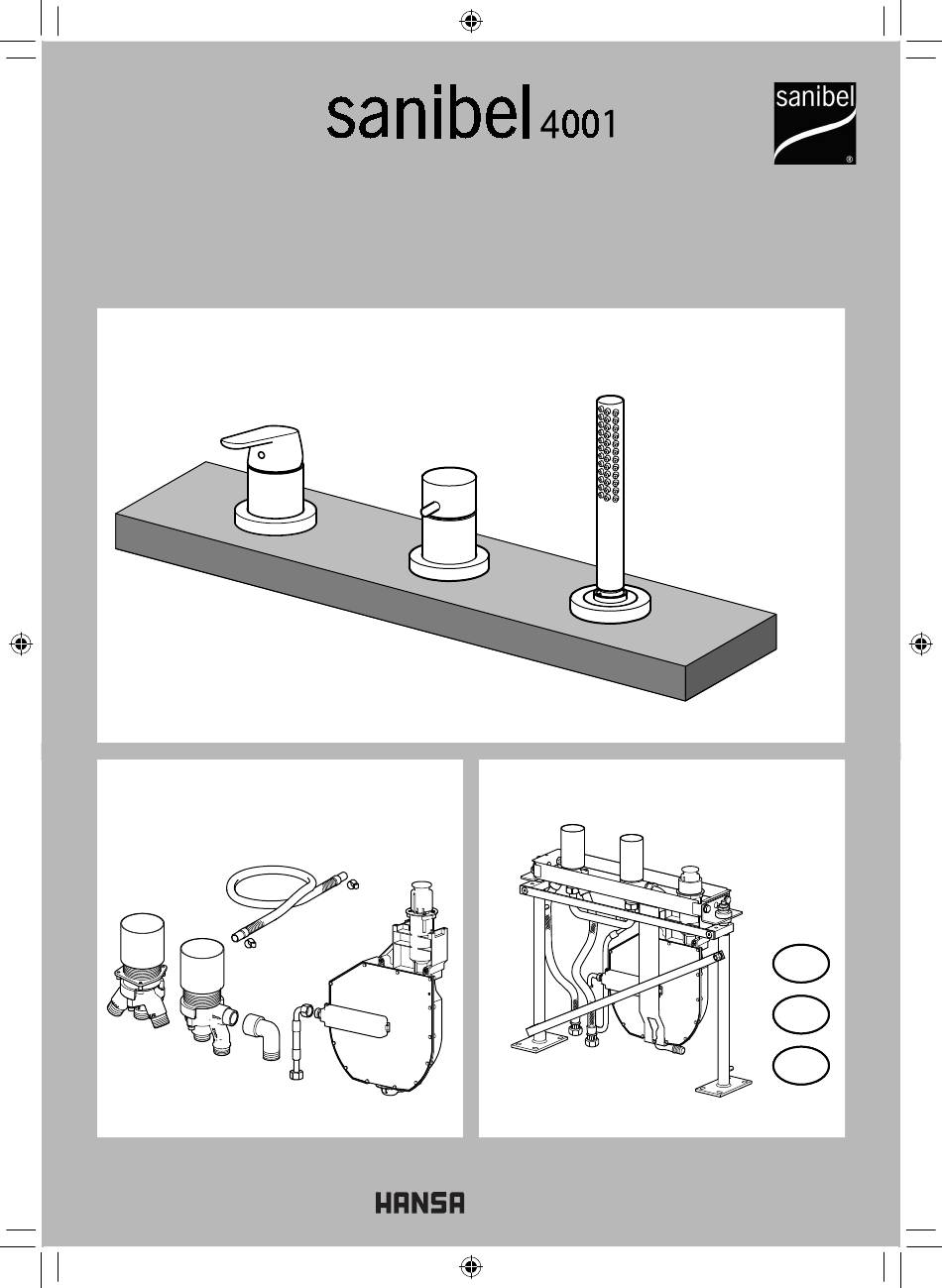 sanibel 4001

sanibel
®

HANSA