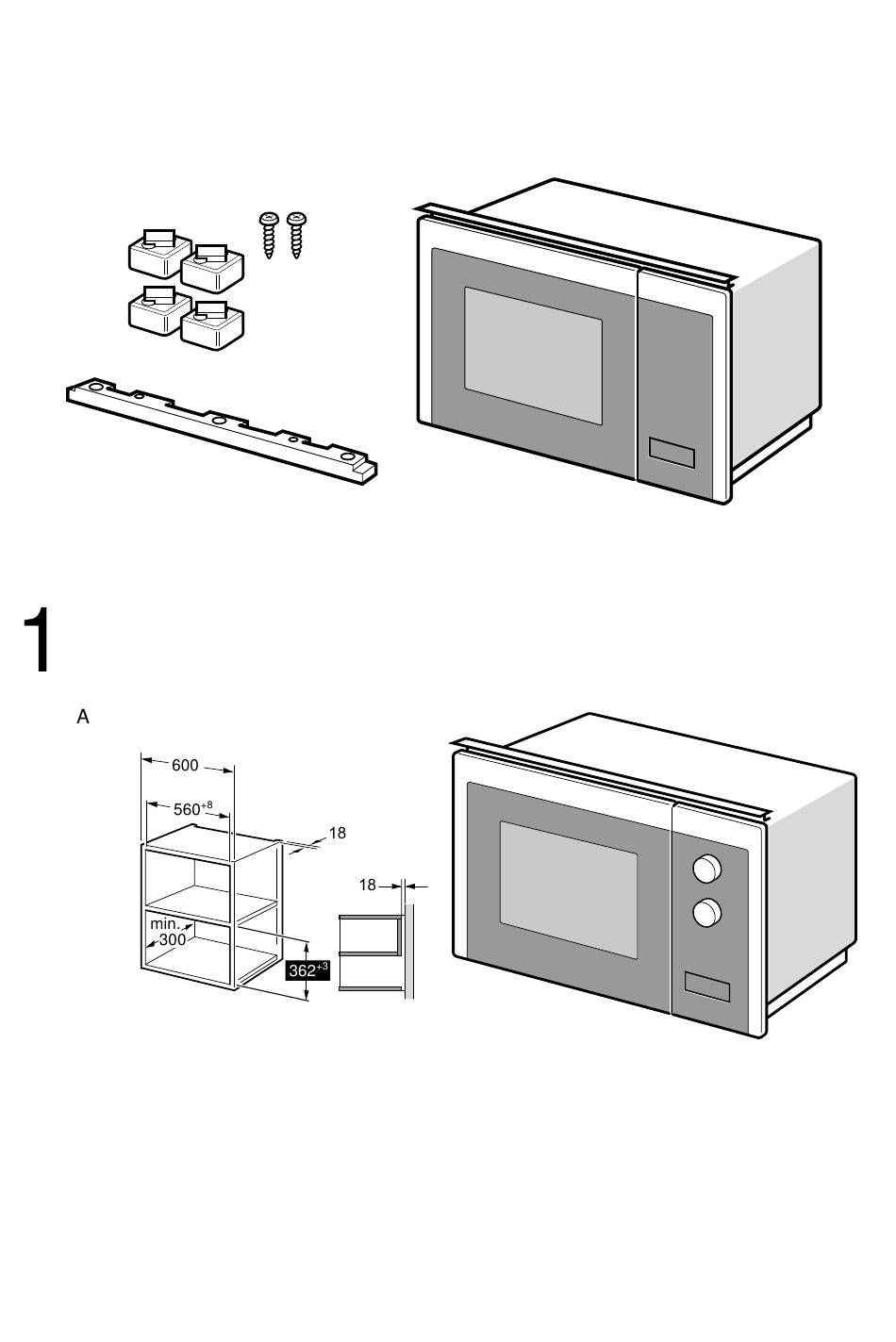 1

A

600

$560^{+8}$

18

18

min. 300

$362^{+3}$