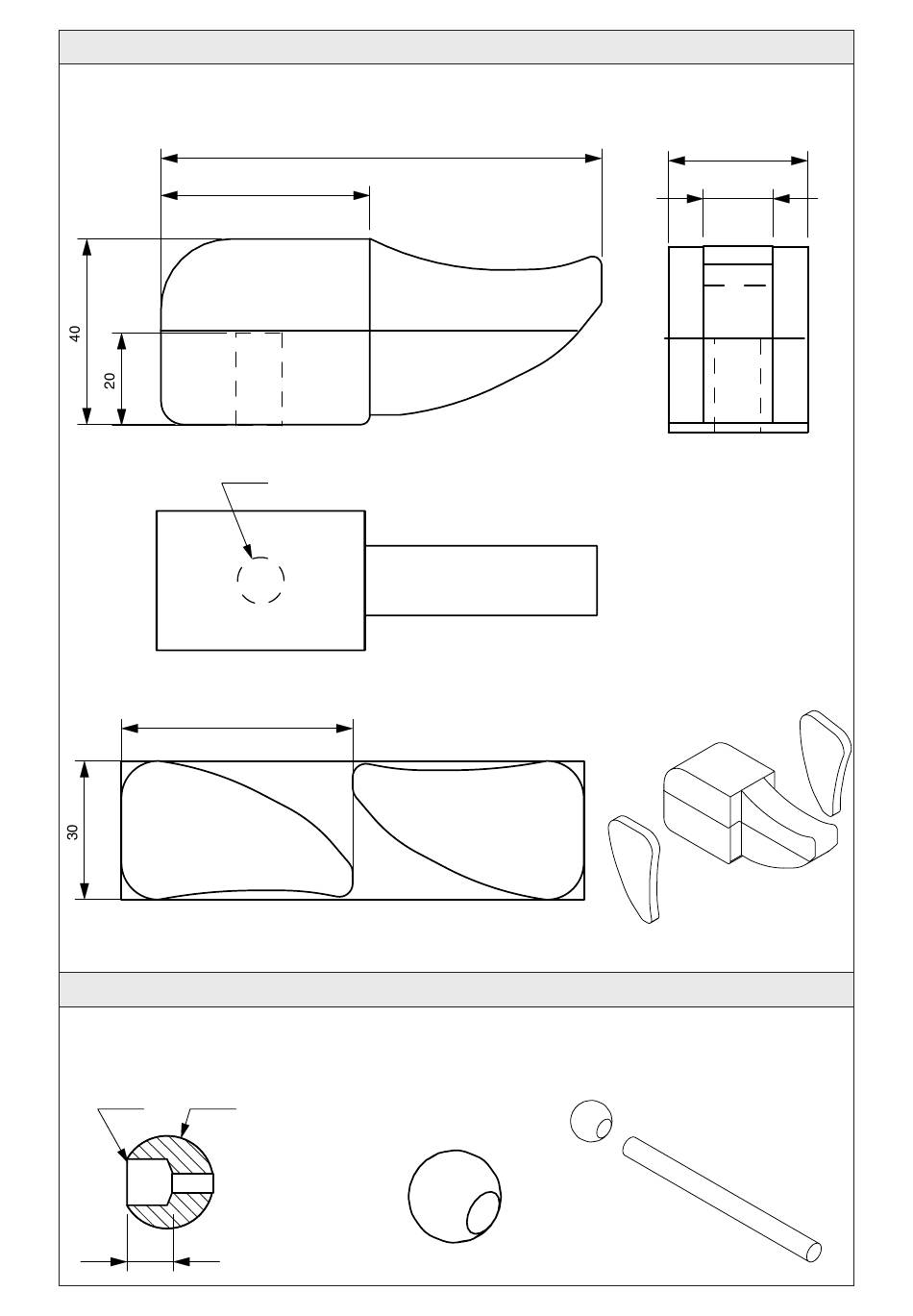 40

20

30