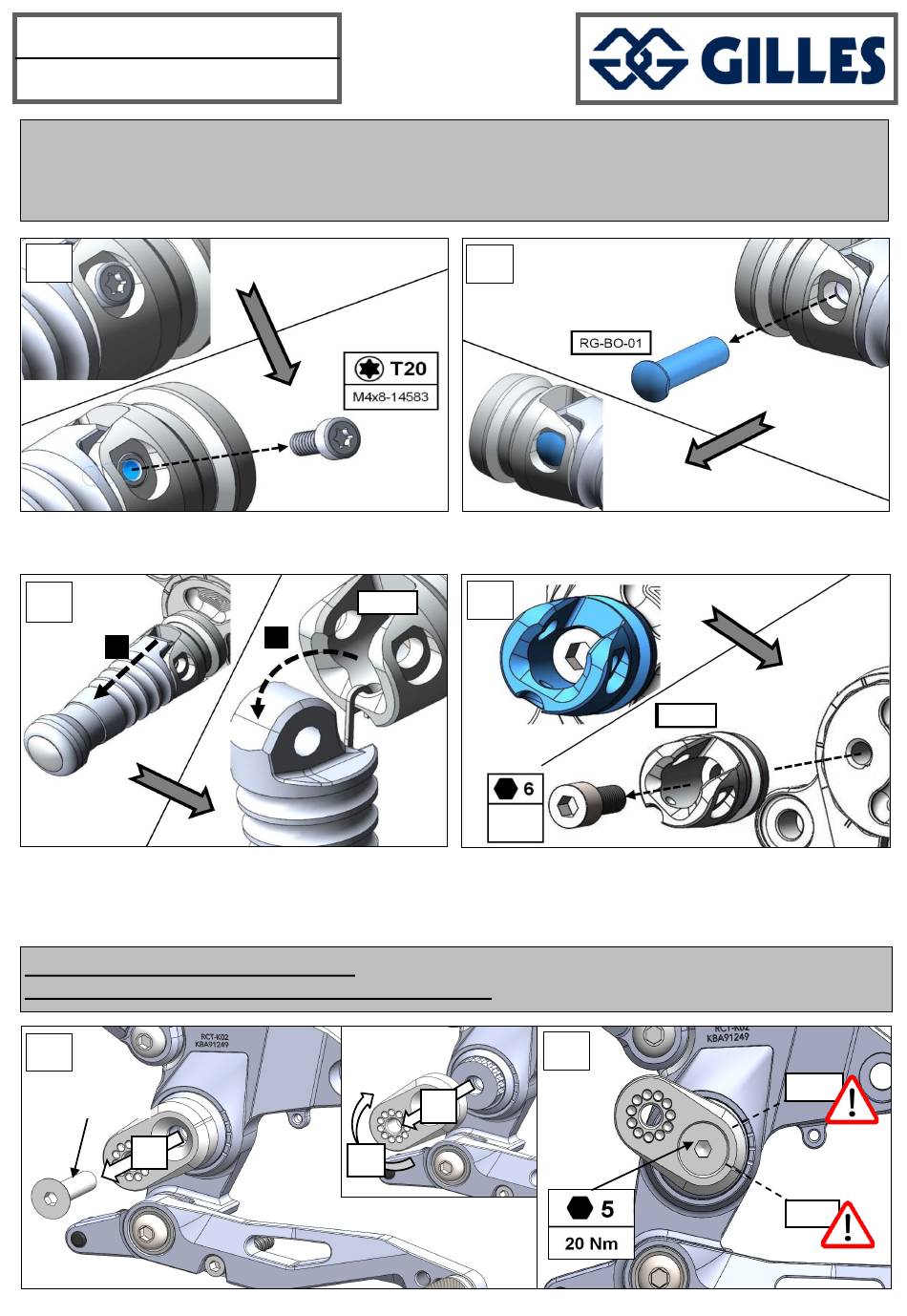 GILLES

T20
M4x8-14583

RG-BO-01

6

RCT-K02
KBA91249

RCT-K02
KBA91249

5
20 Nm