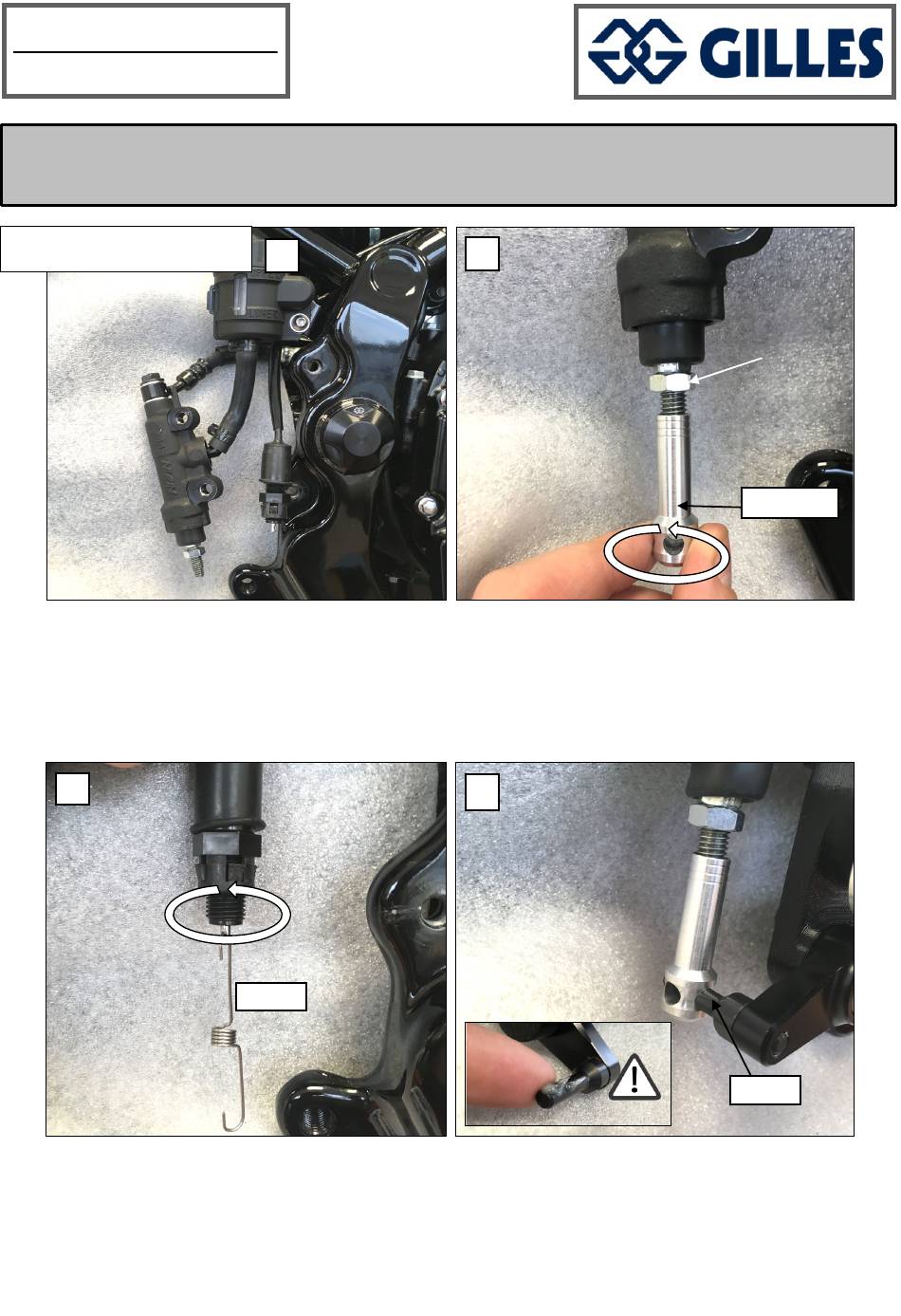 GILLES