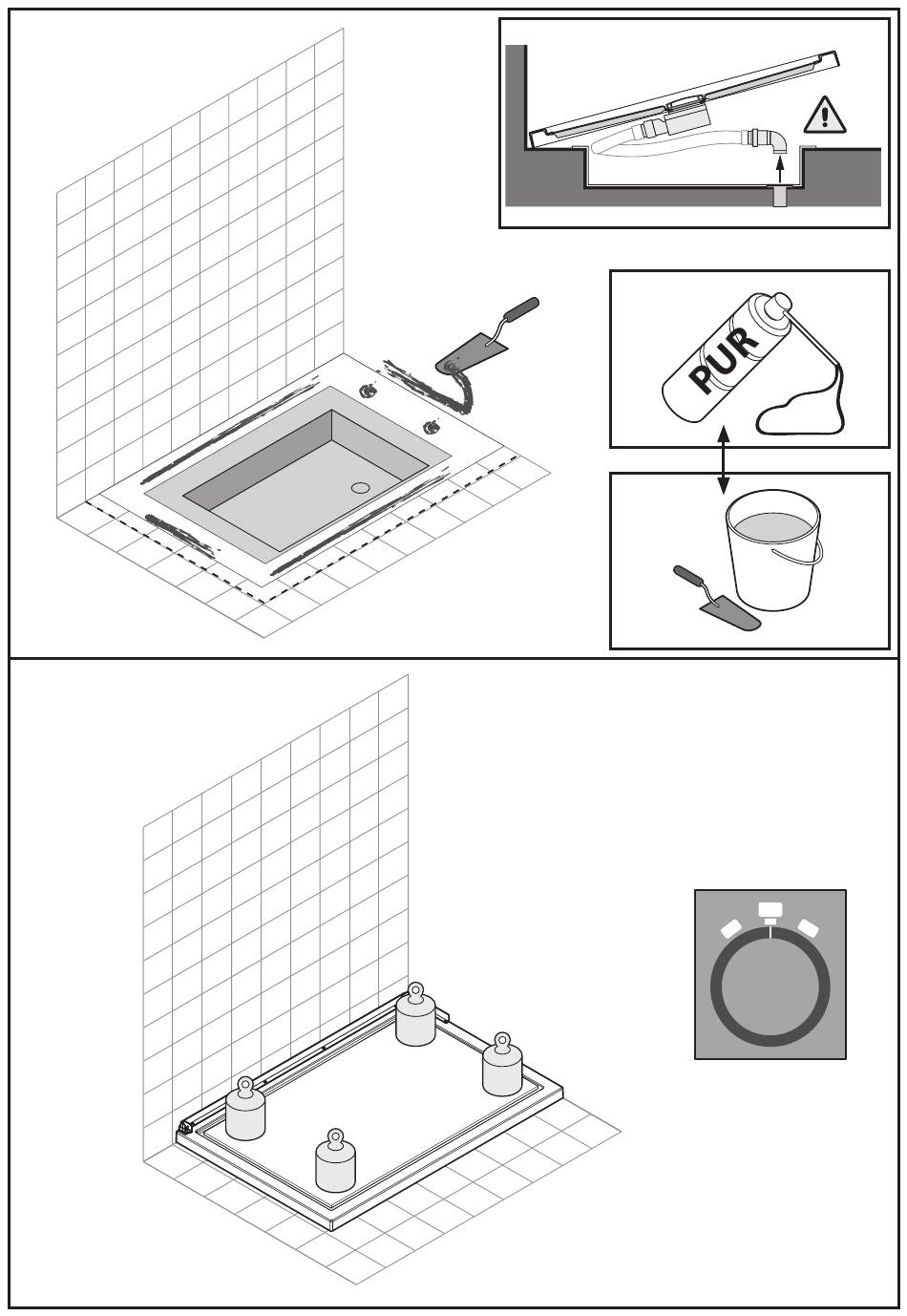 PUR