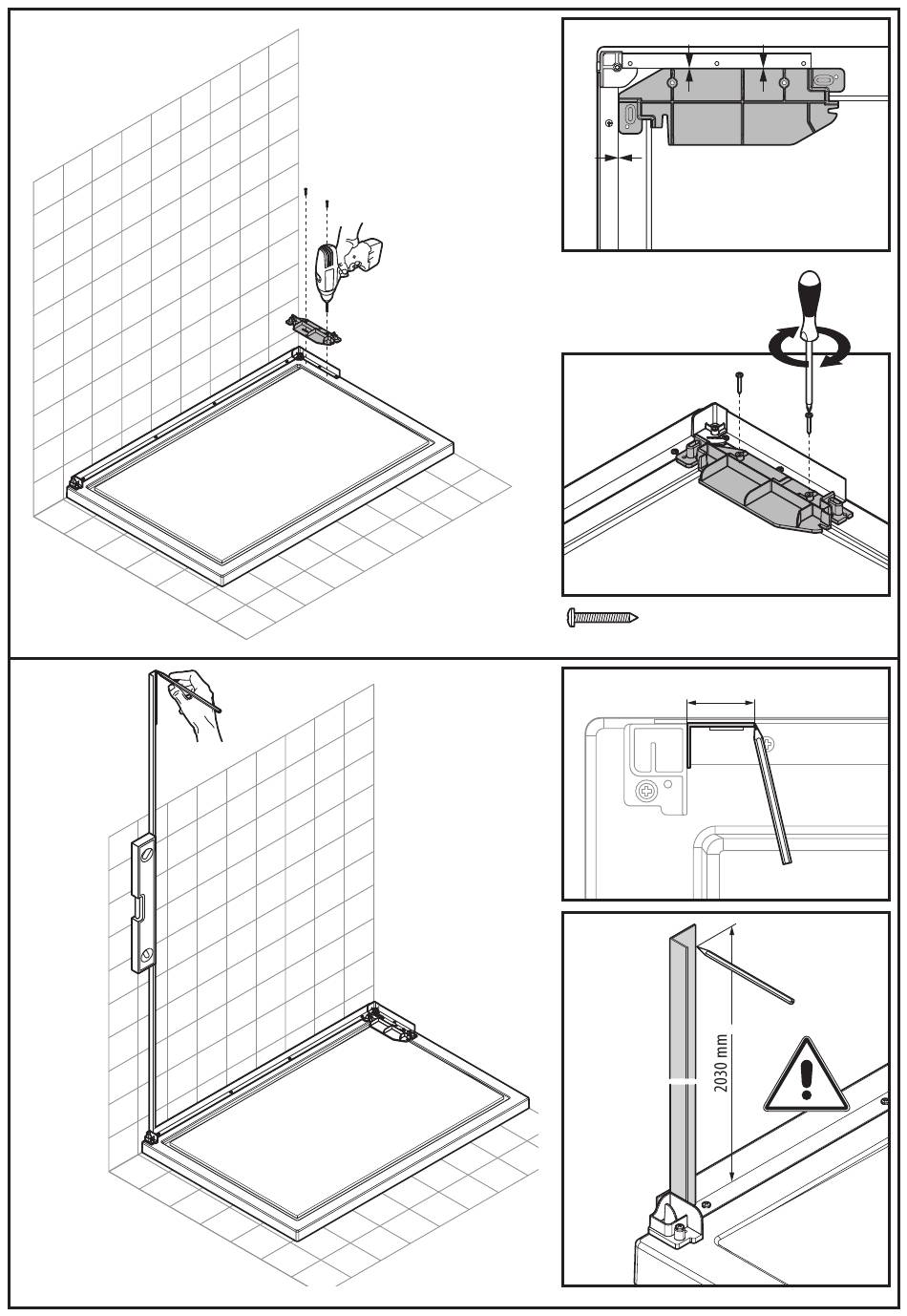 2030 mm