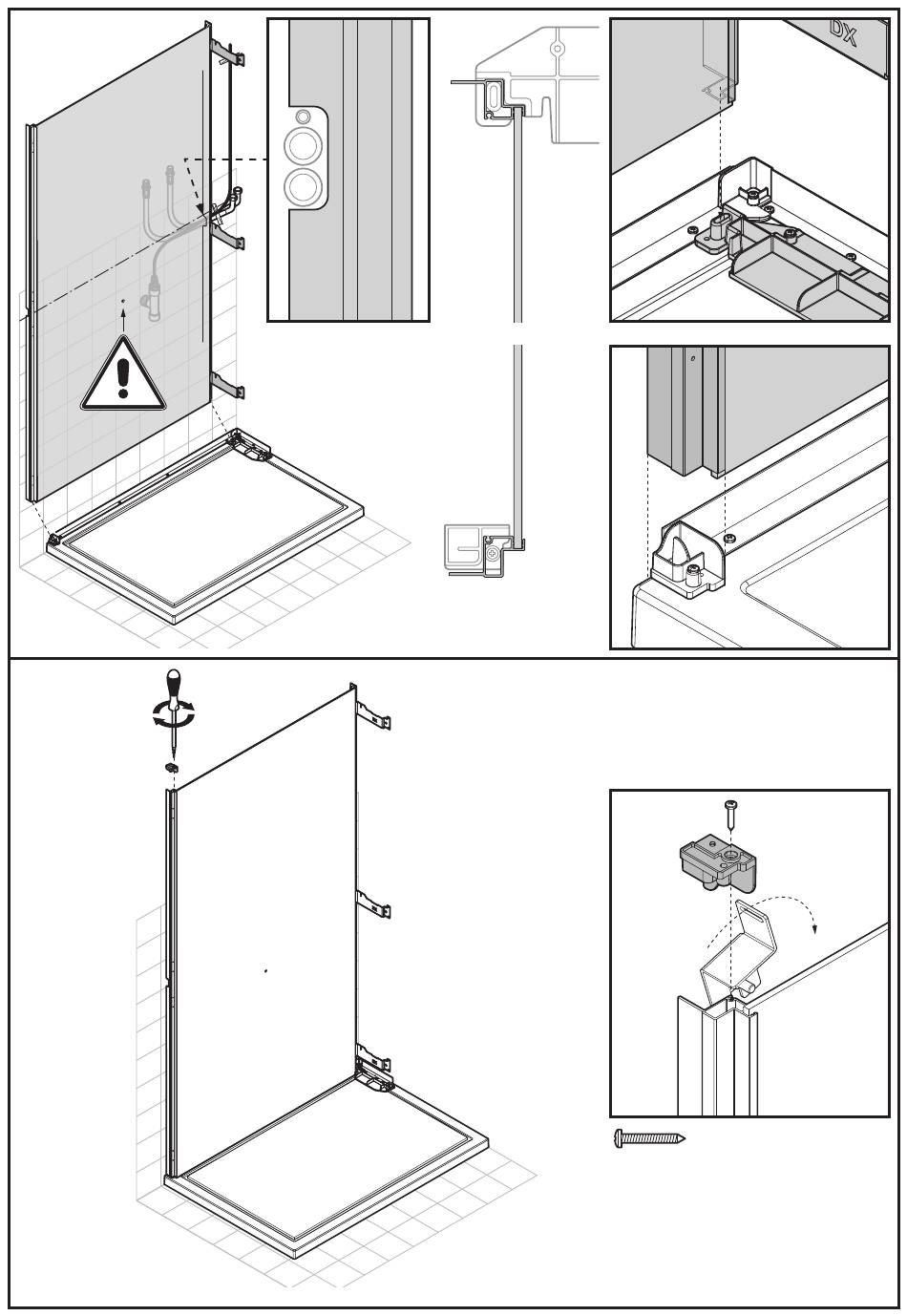 DX