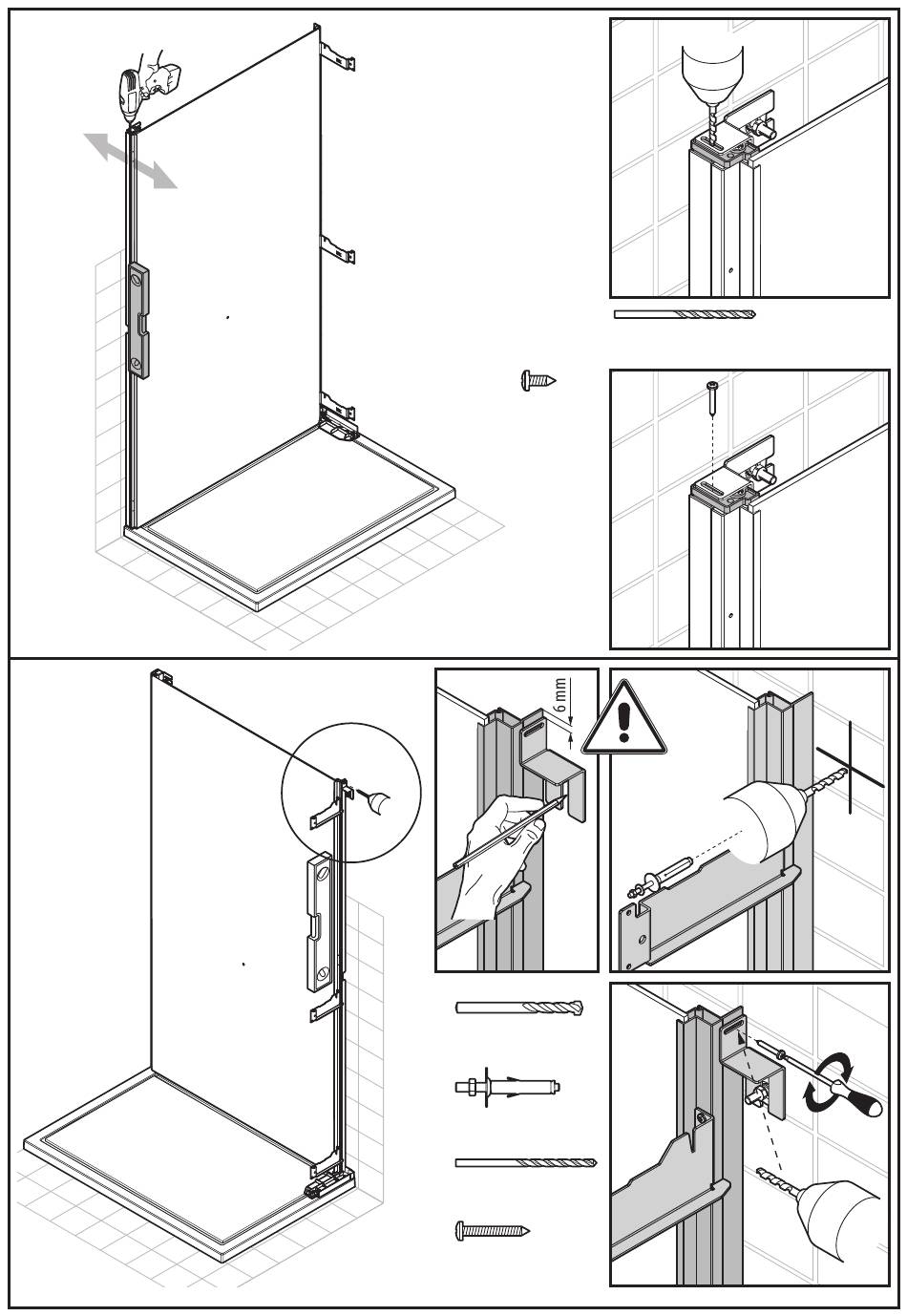 6 mm