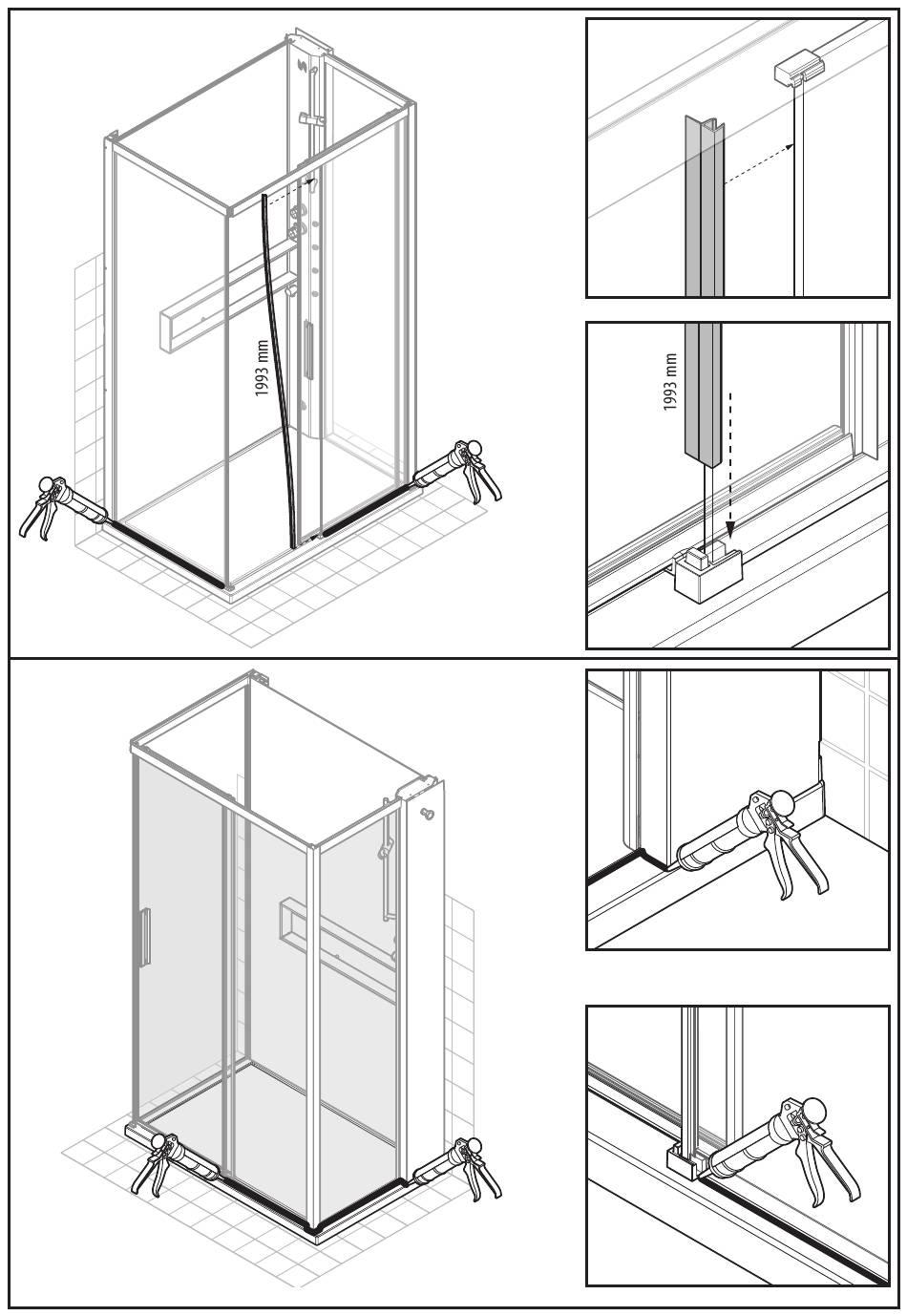 1993 mm

1993 mm