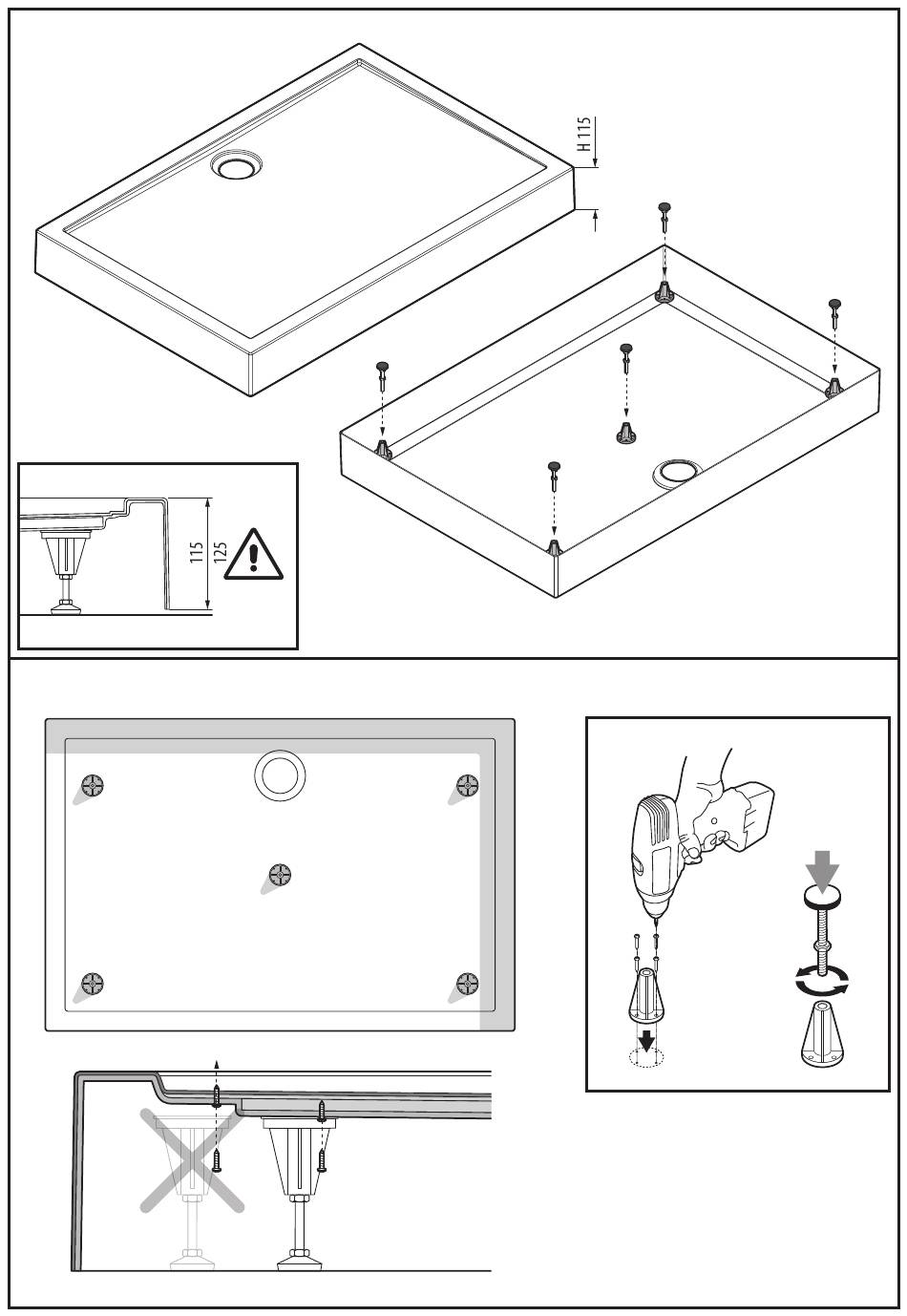 H 115

115

125