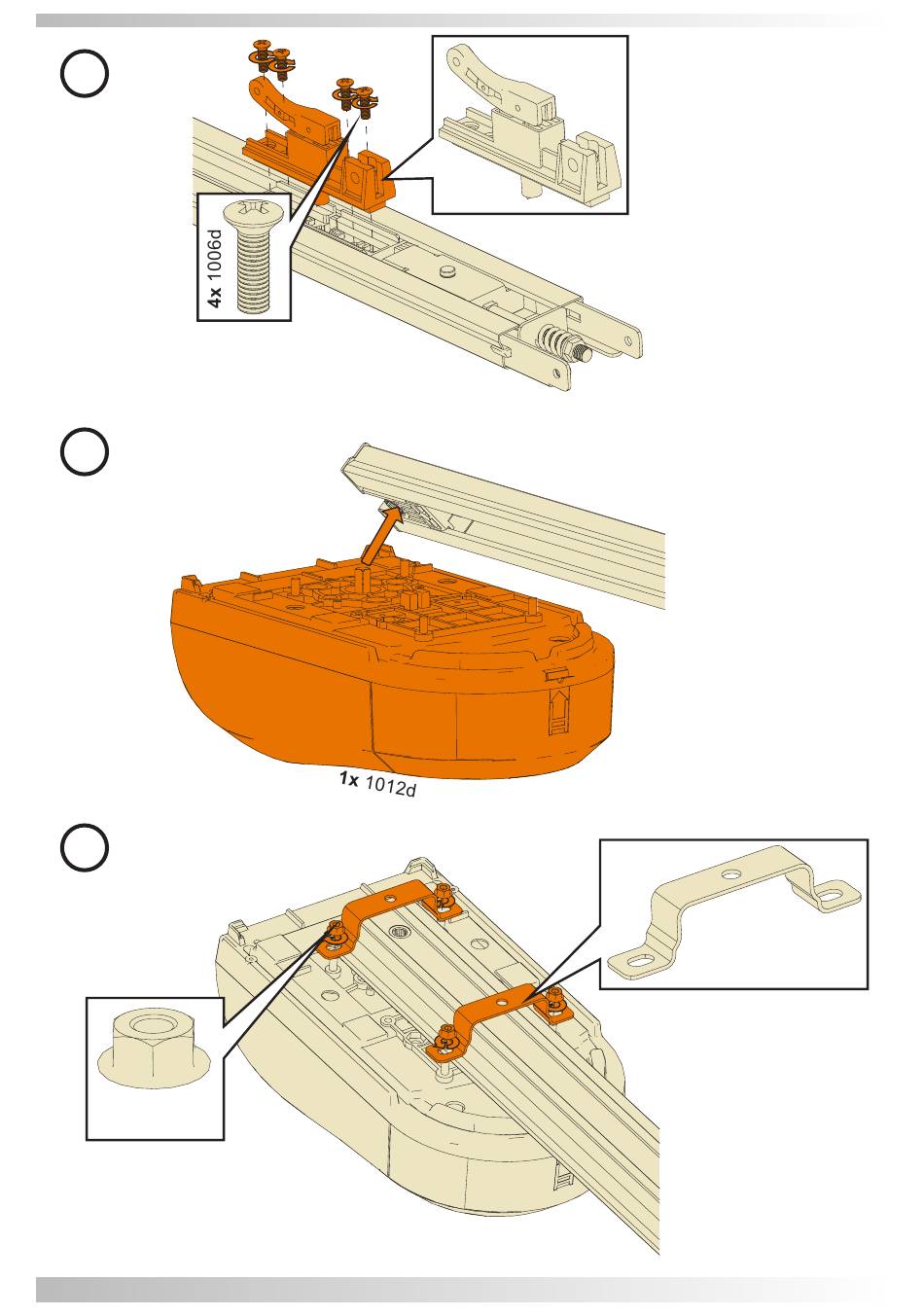 4x 1006d

1x 1012d