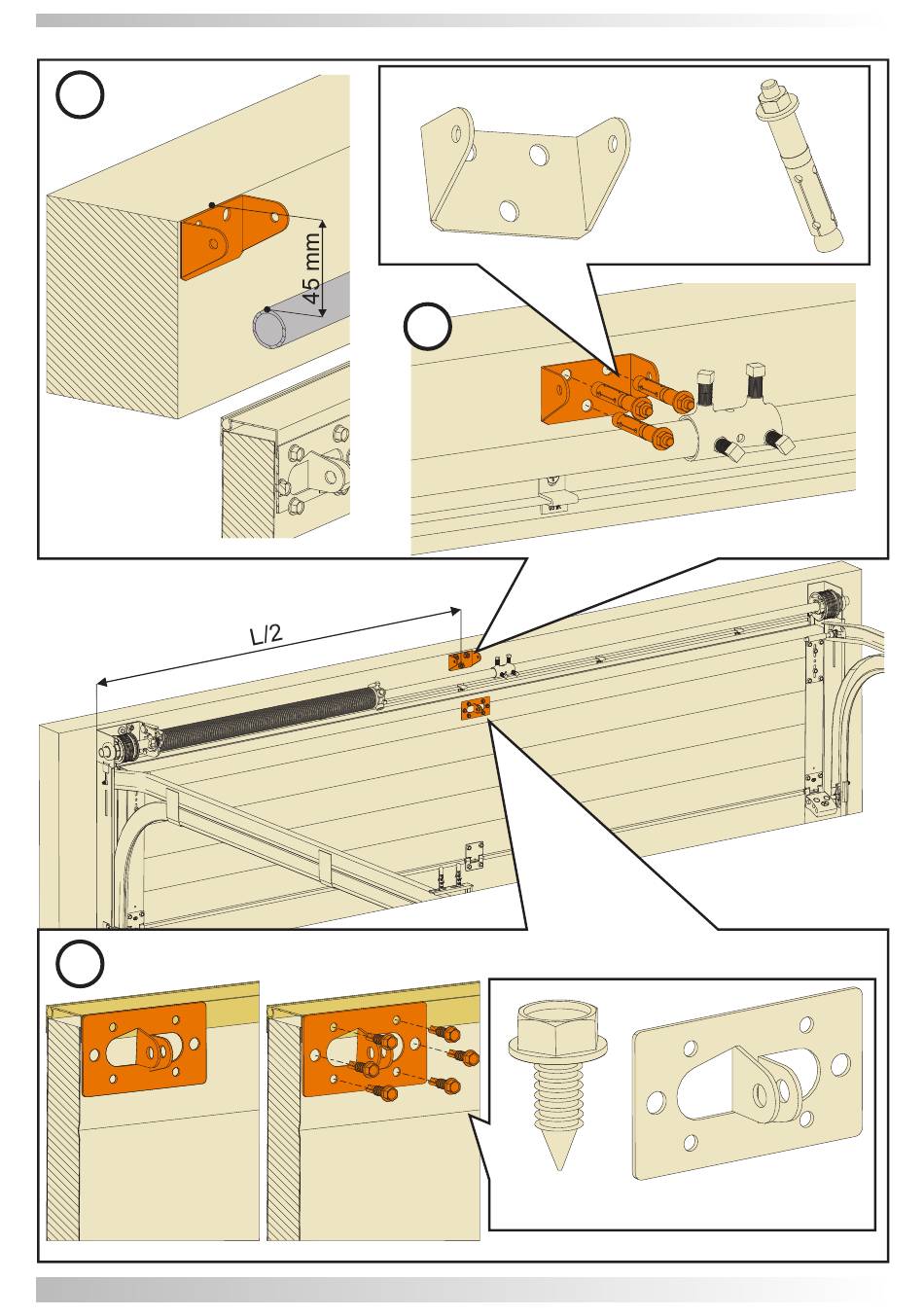 45 mm

L/2