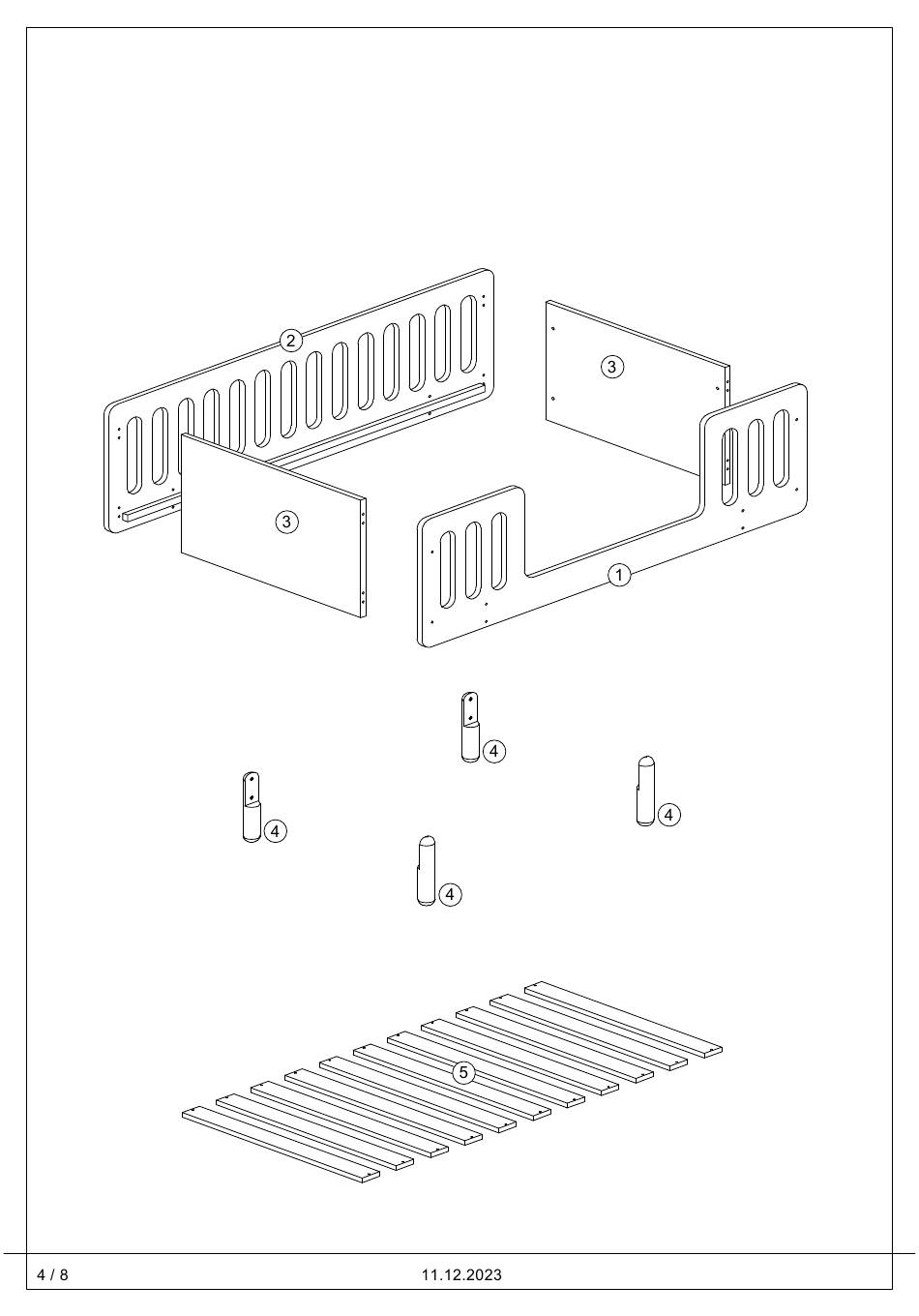 2

3

3

1

4

4

4

4

5

4 / 8

11.12.2023