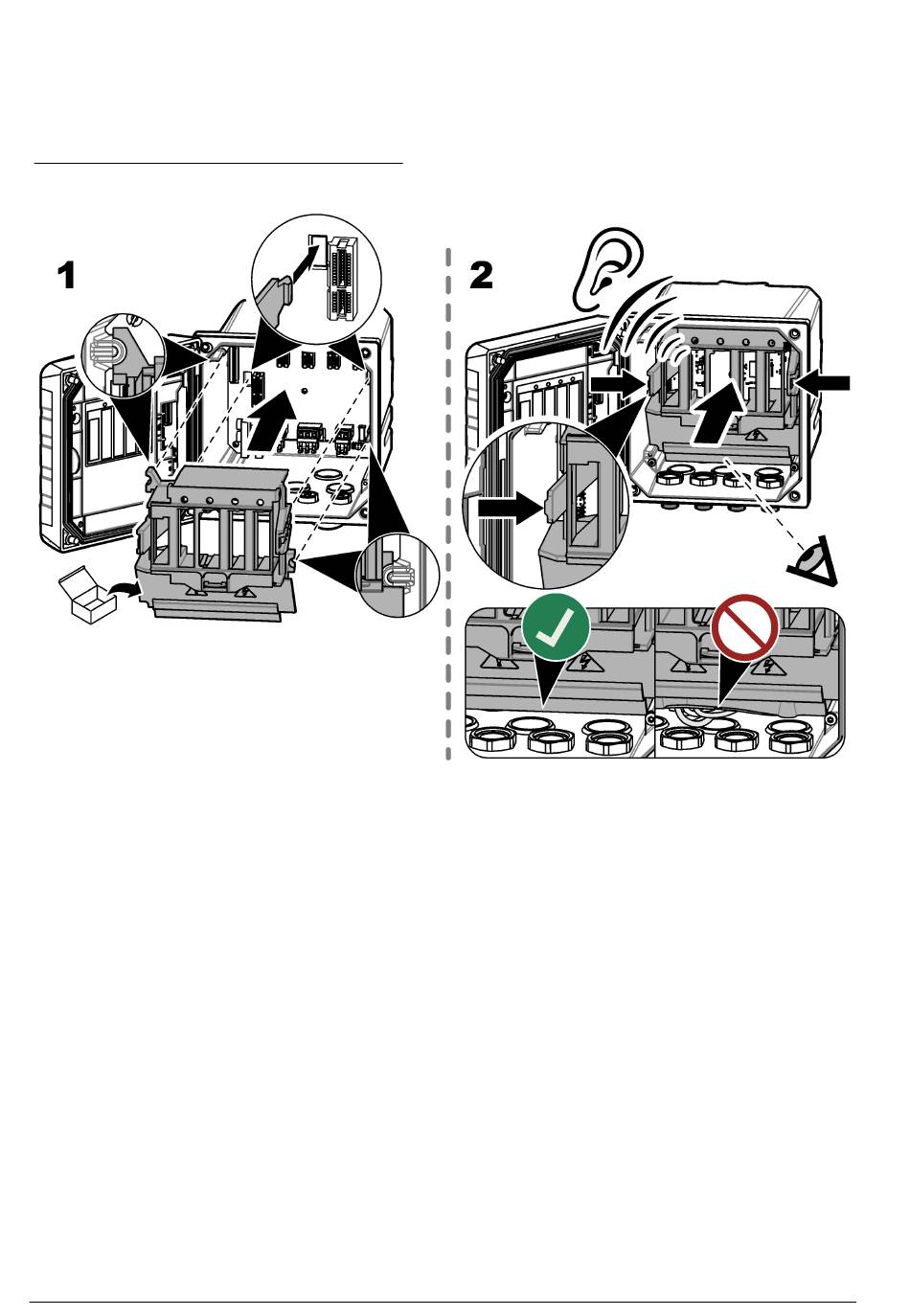 1

2