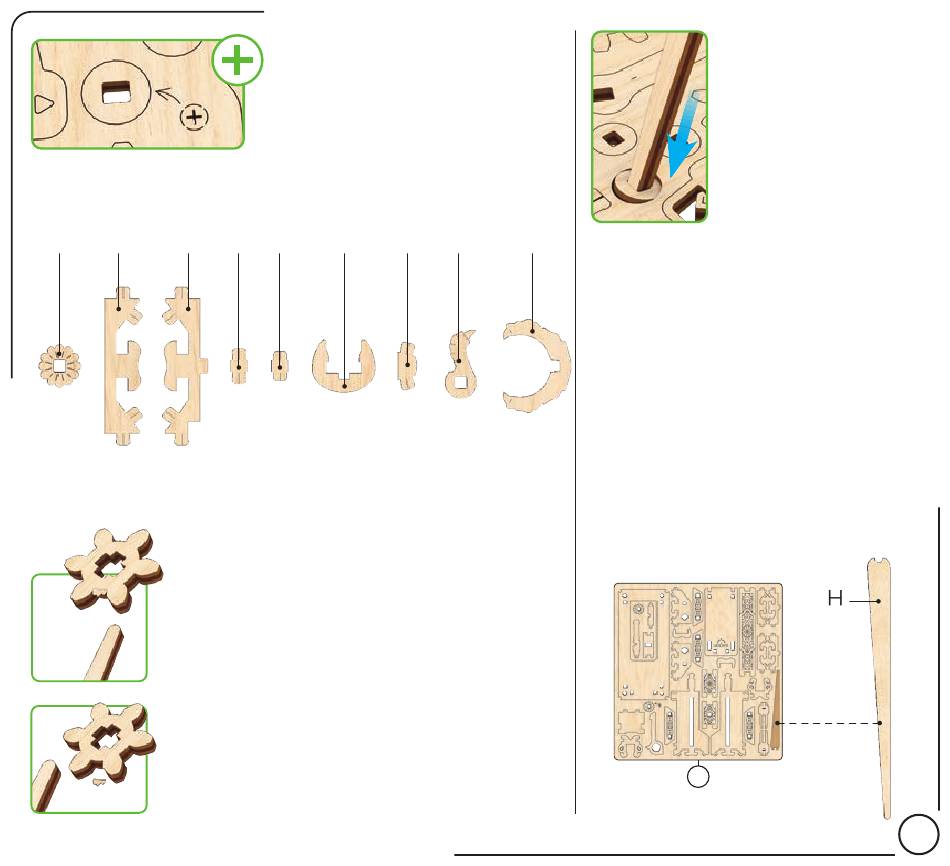 H