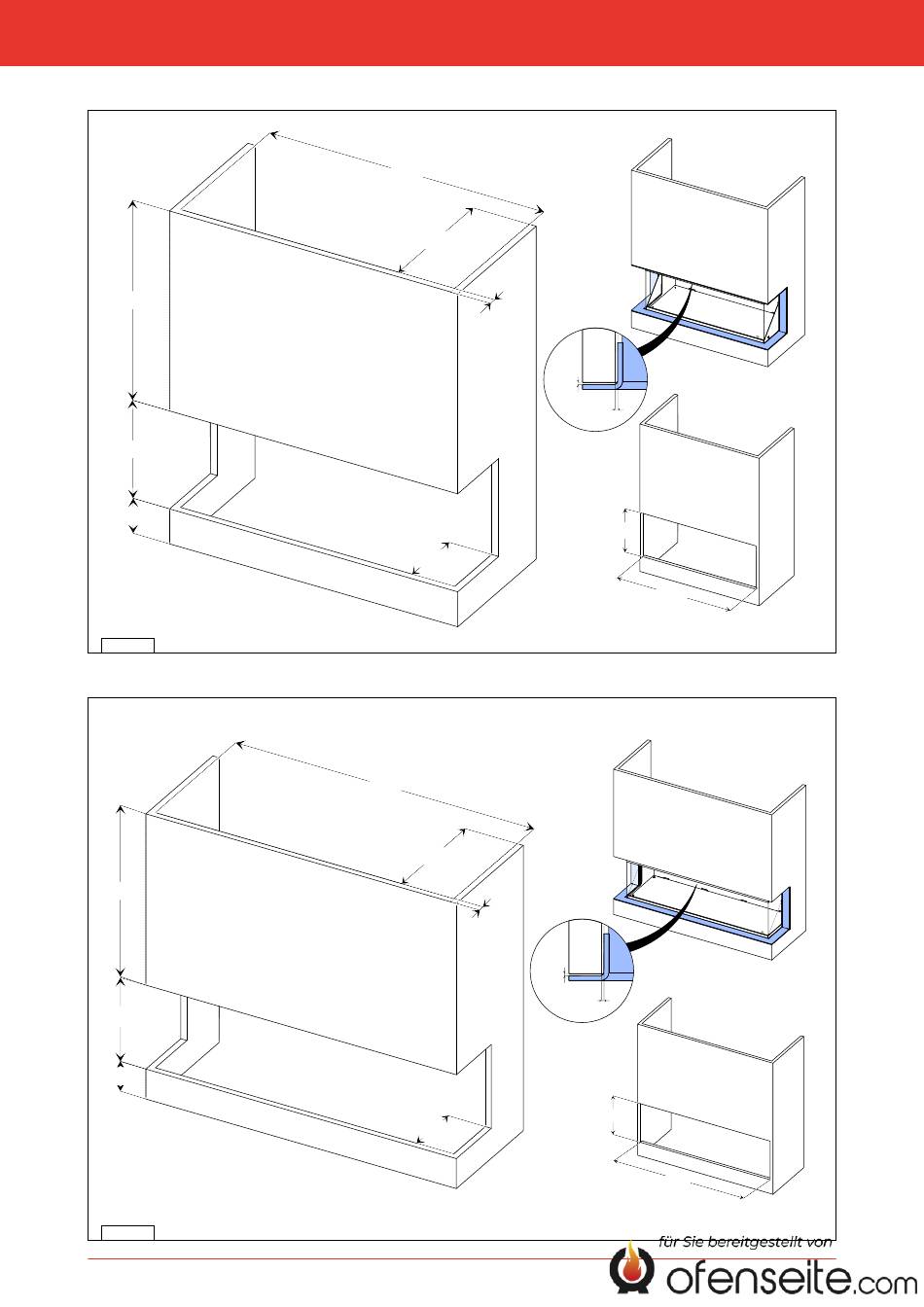 für Sie bereitgestellt von

ofenseite.com