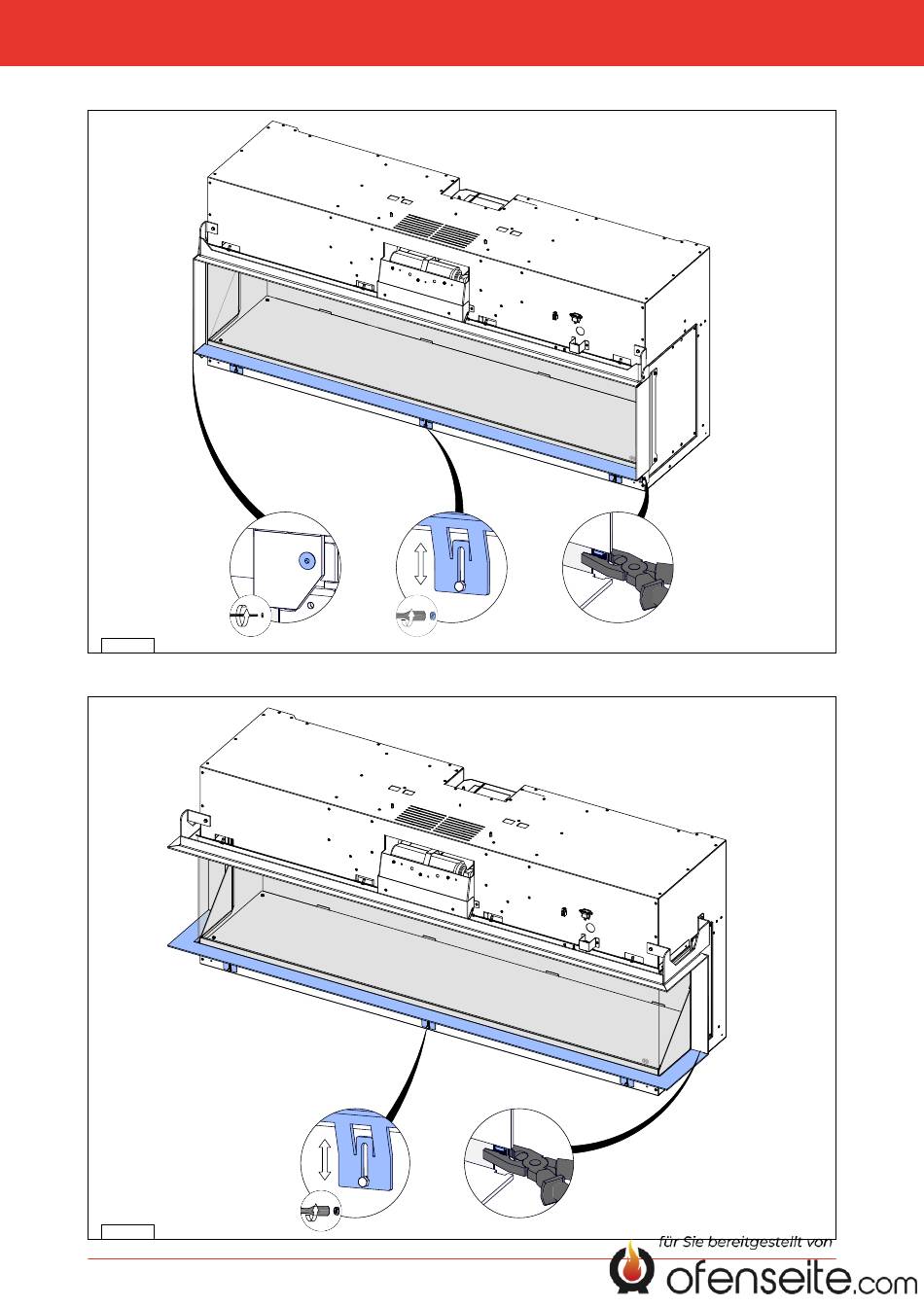 für Sie bereitgestellt von

ofenseite.com