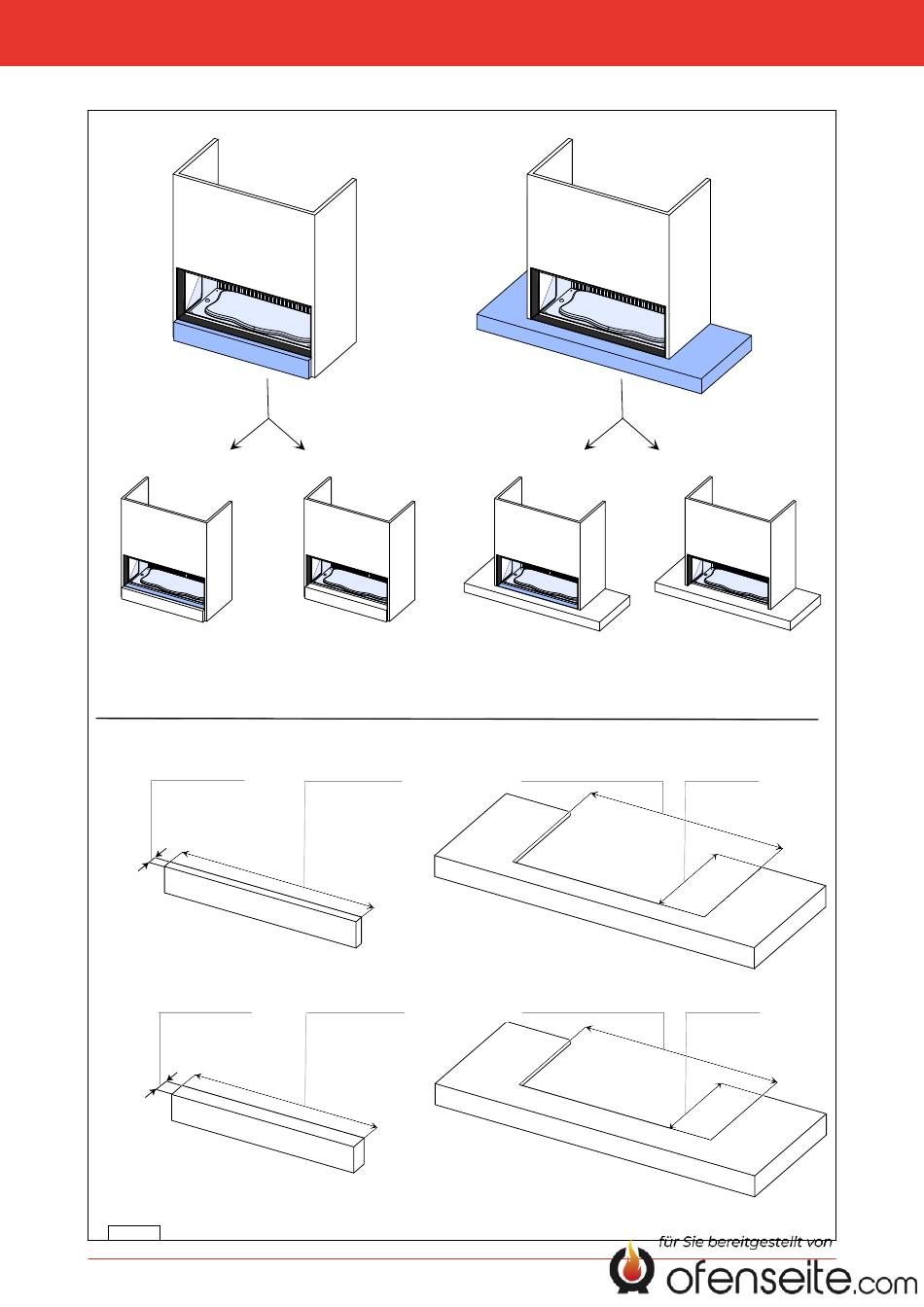 für Sie bereitgestellt von
ofenseite.com