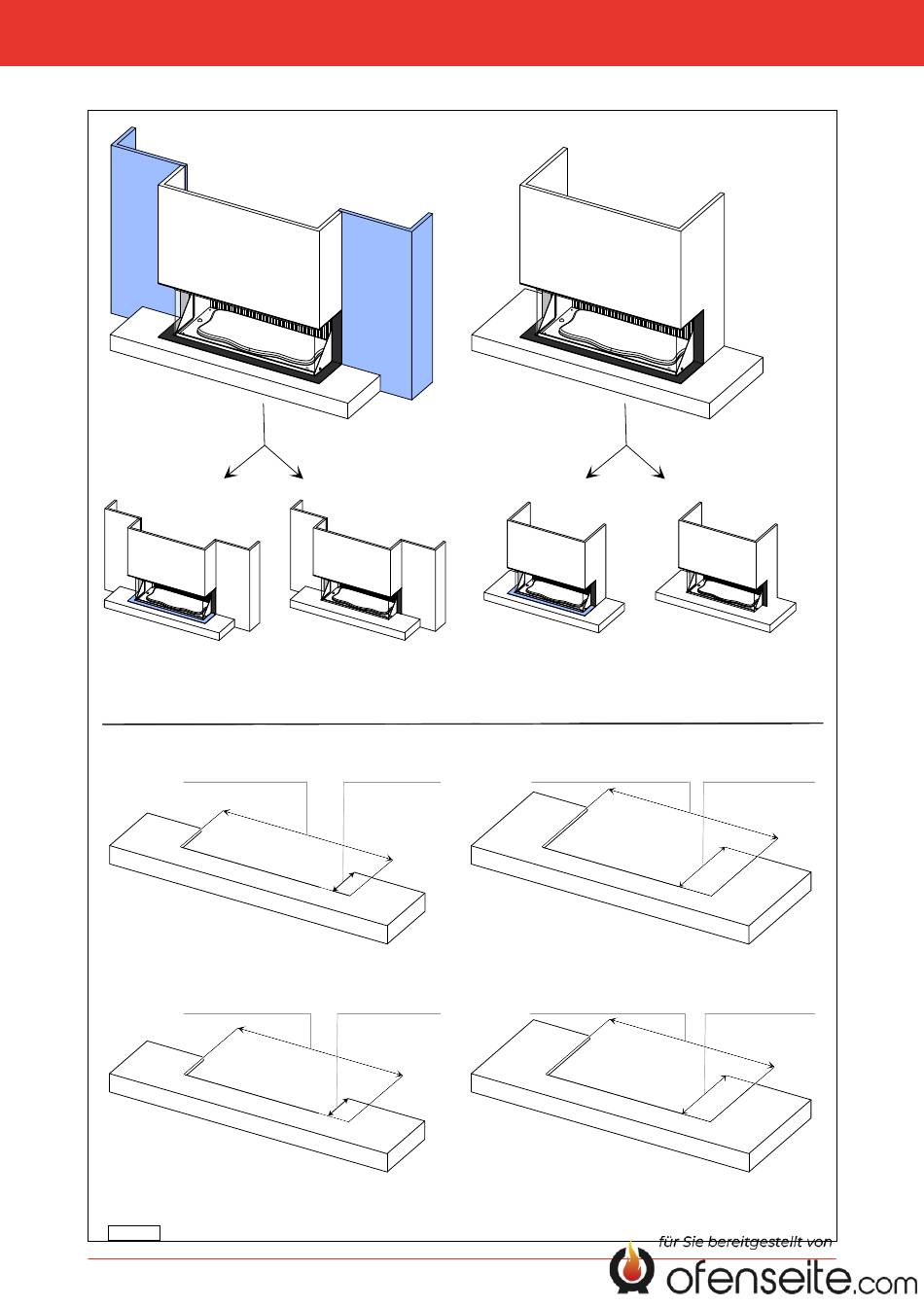 für Sie bereitgestellt von
ofenseite.com