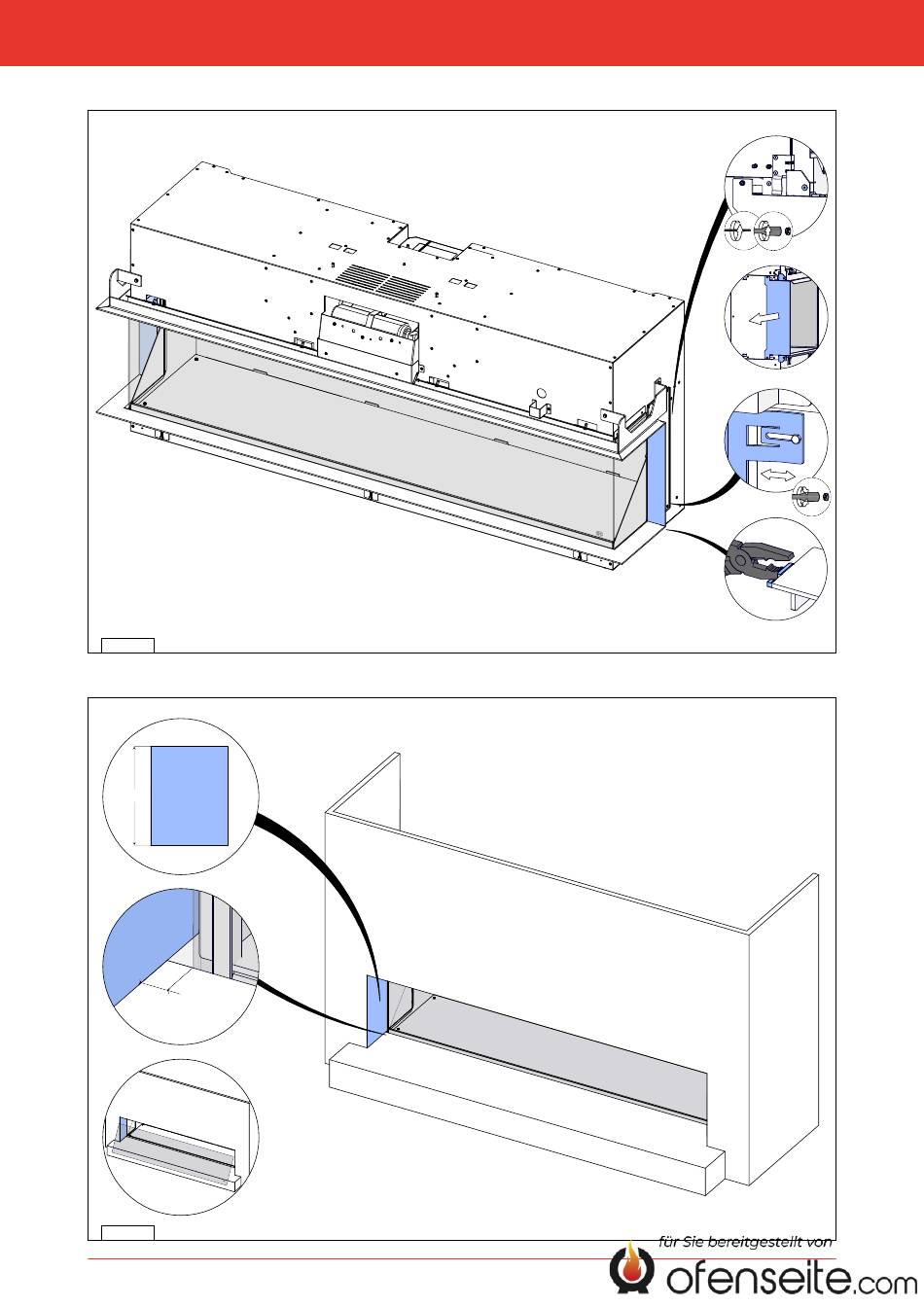 für Sie bereitgestellt von
ofenseite.com