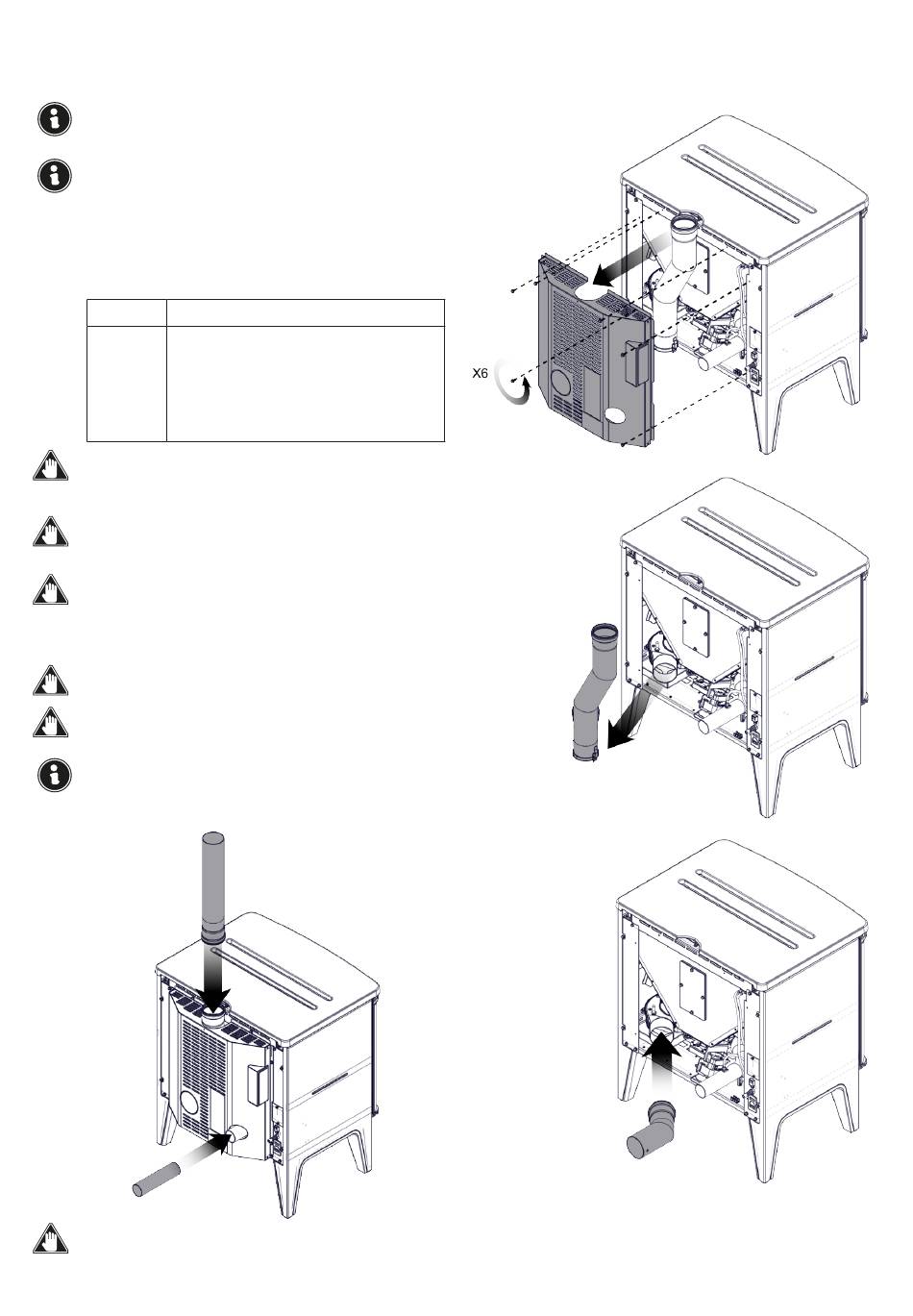 X6