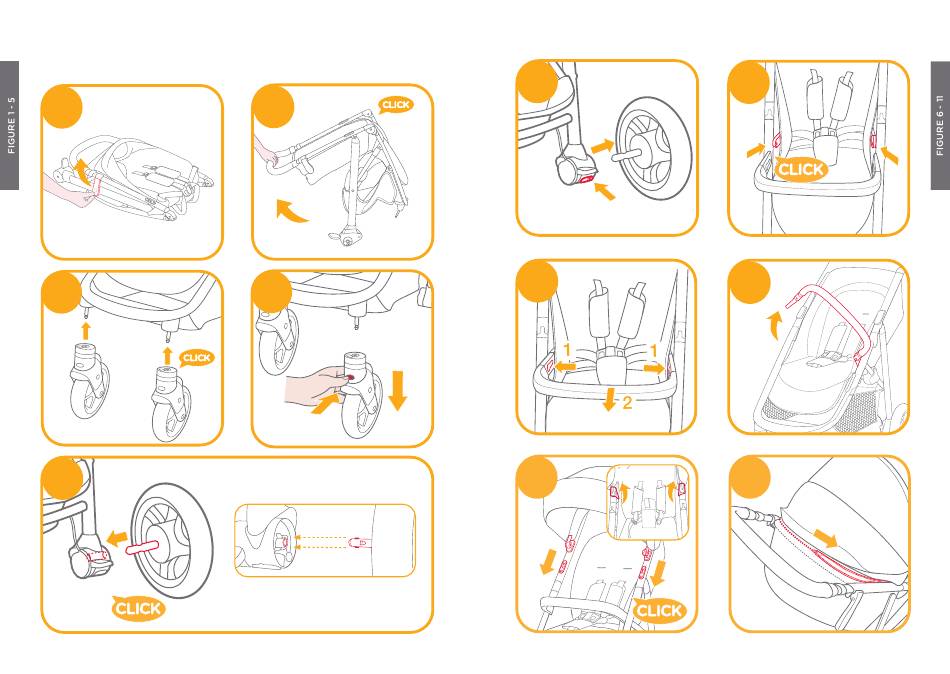 FIGURE 1 - 5

CLICK

CLICK

CLICK

FIGURE 6 - 11

CLICK

1

1

2

CLICK