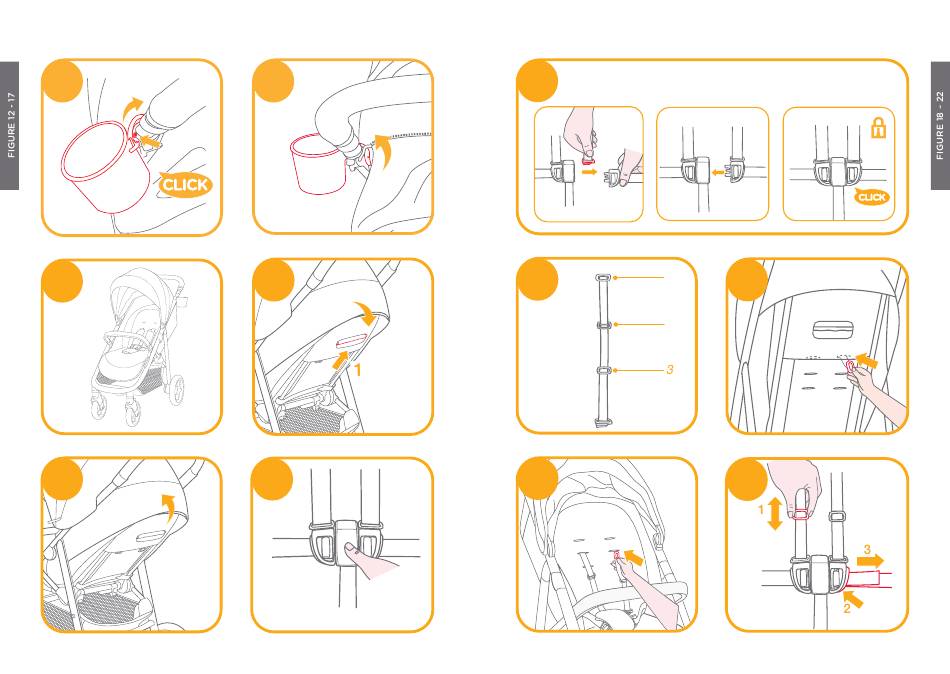 FIGURE 12 - 17

CLICK

1

FIGURE 18 - 22

CLICK

3

1

3

2