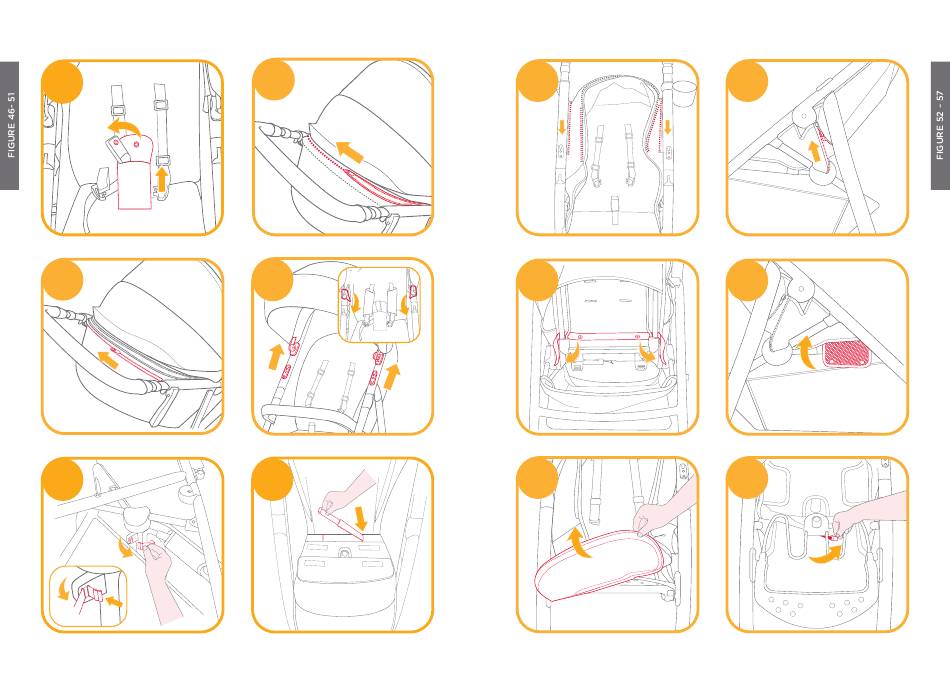 FIGURE 46 - 51

FIGURE 52 - 57