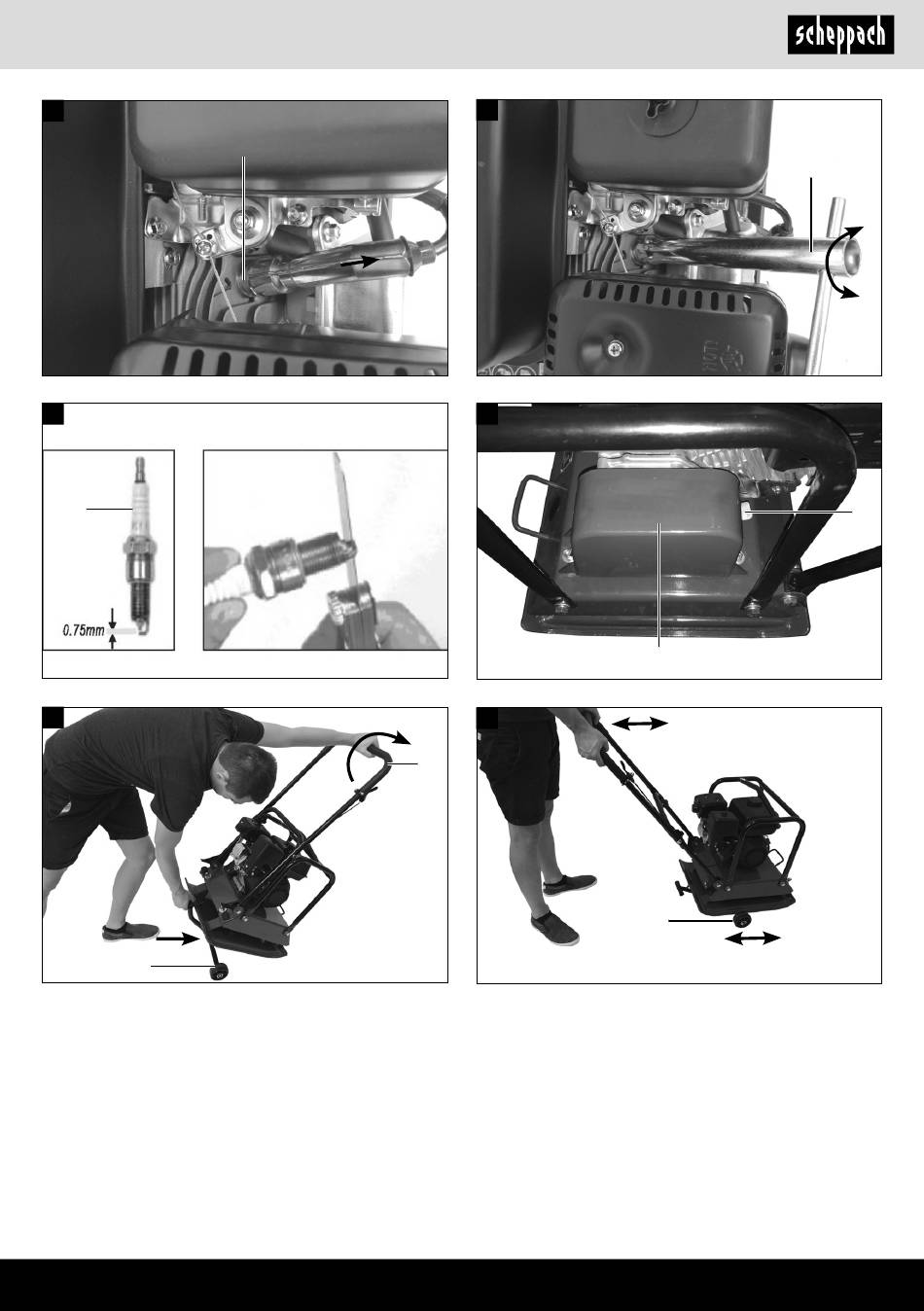 scheppach

0.75mm