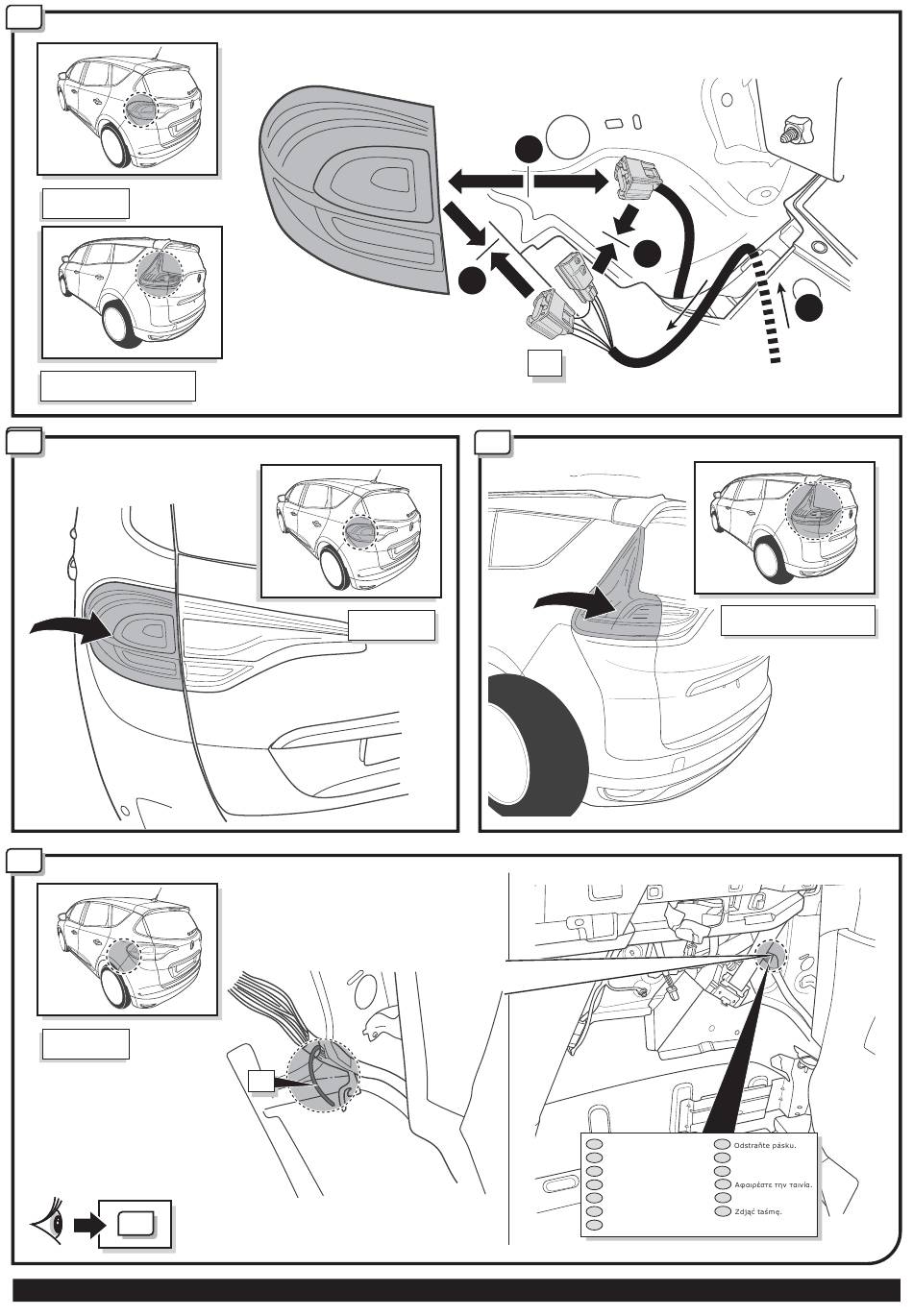 Odstraňte pásku.

Αφαιρέστε την ταινία.

Zdjąć taśmę.