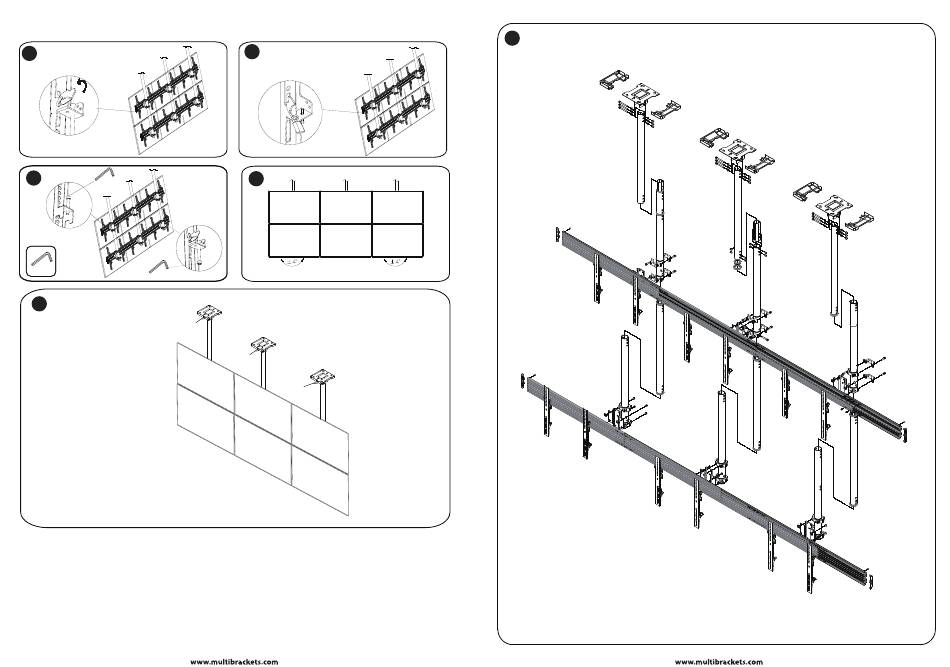 www.multibrackets.com

www.multibrackets.com