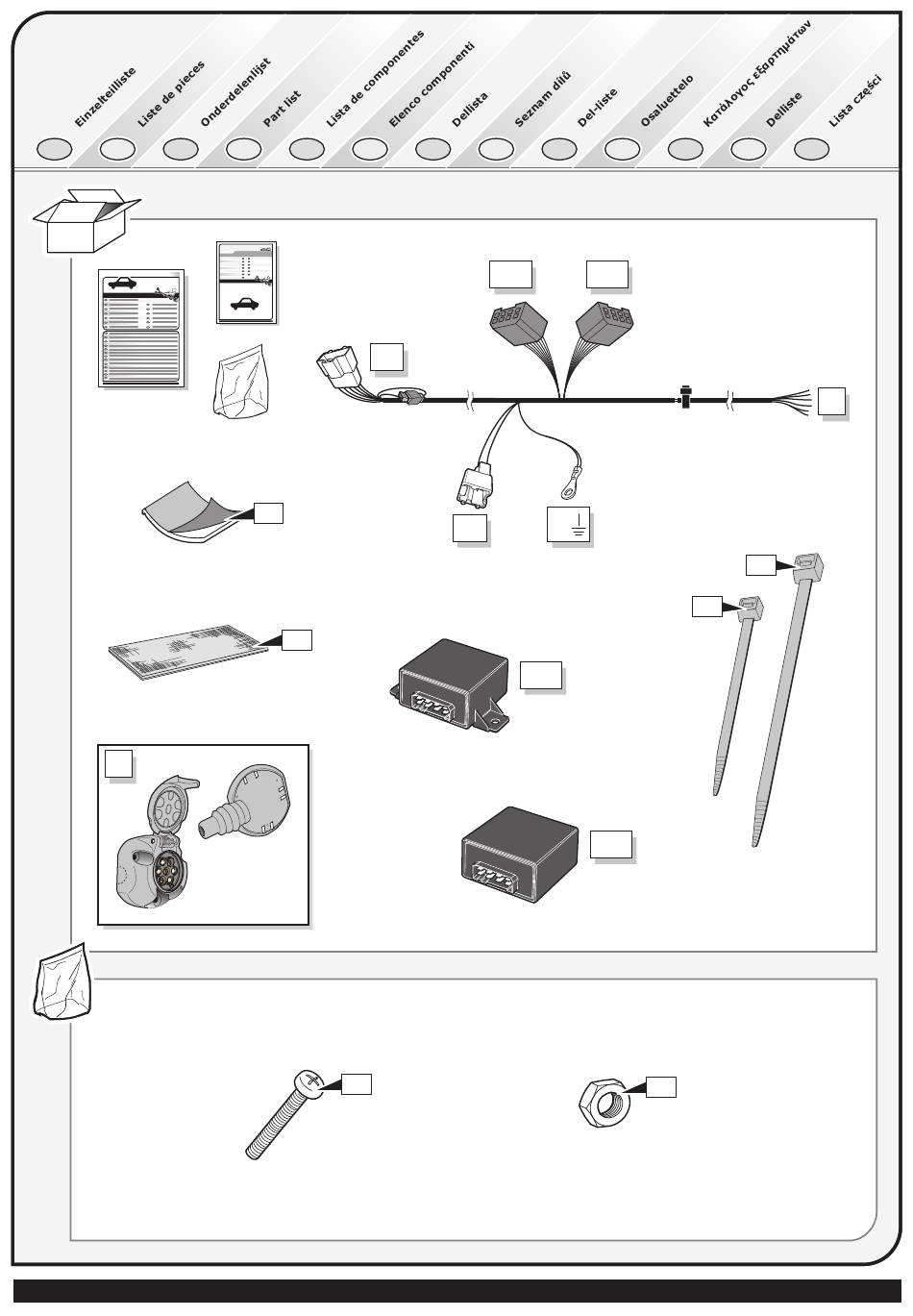 Einzelteilliste
Liste de pieces
Onderdelenlijst
Part list
Lista de componentes
Elenco componenti
Dellista
Seznam dílů
Del-liste
Osaluettelo
Κατάλογος εξαρτημάτων
Delliste
Lista części