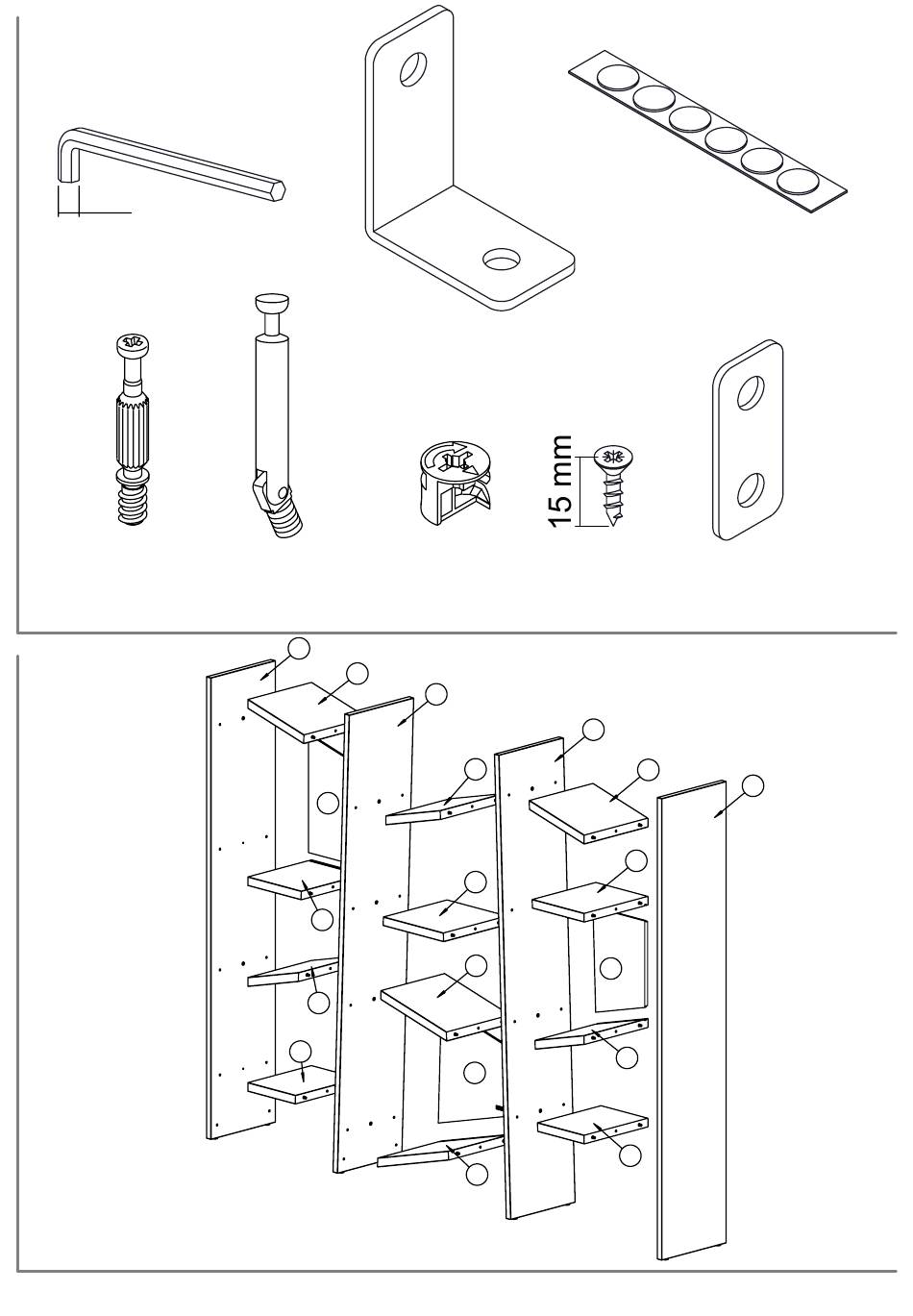 15 mm