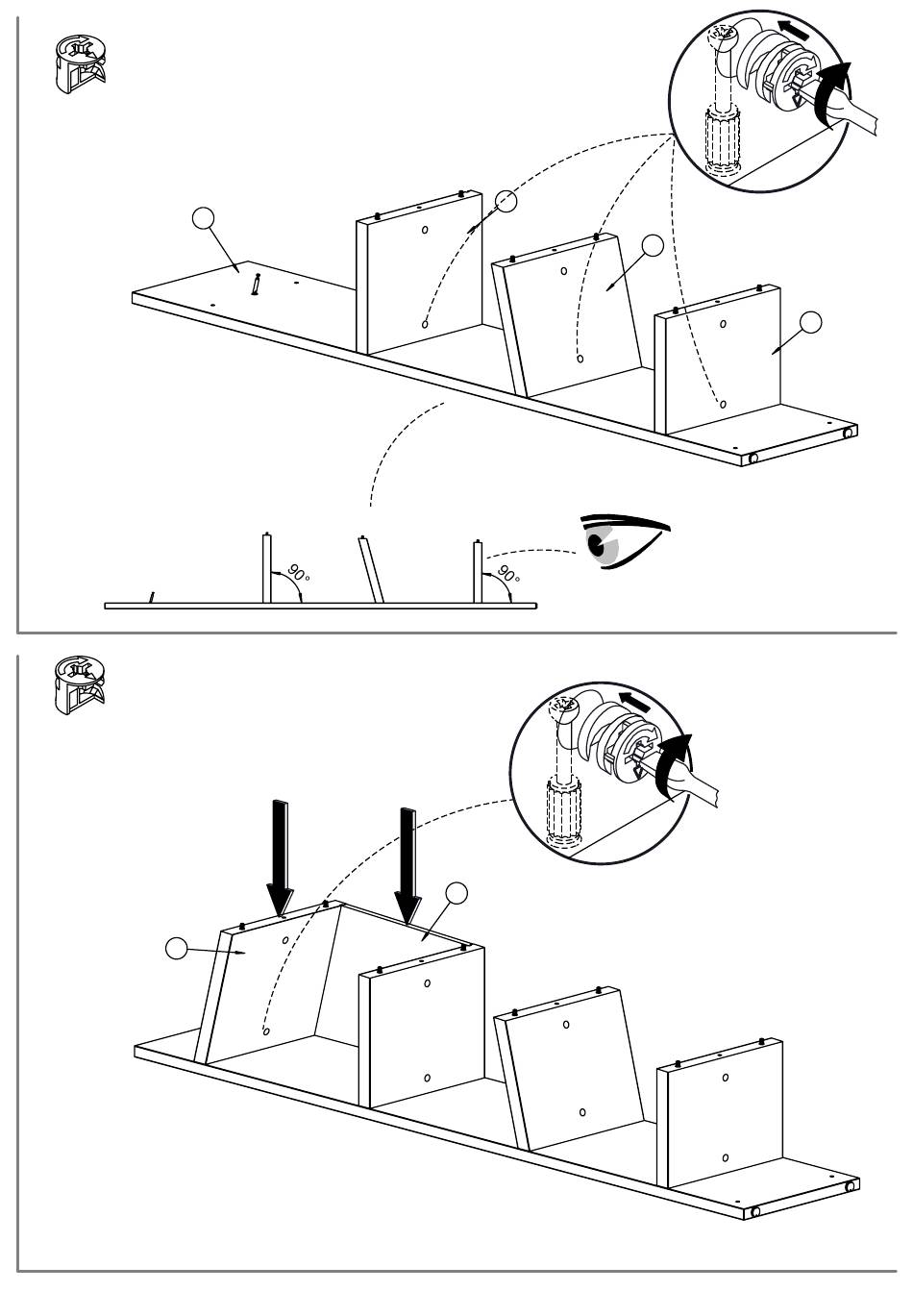 90°

90°