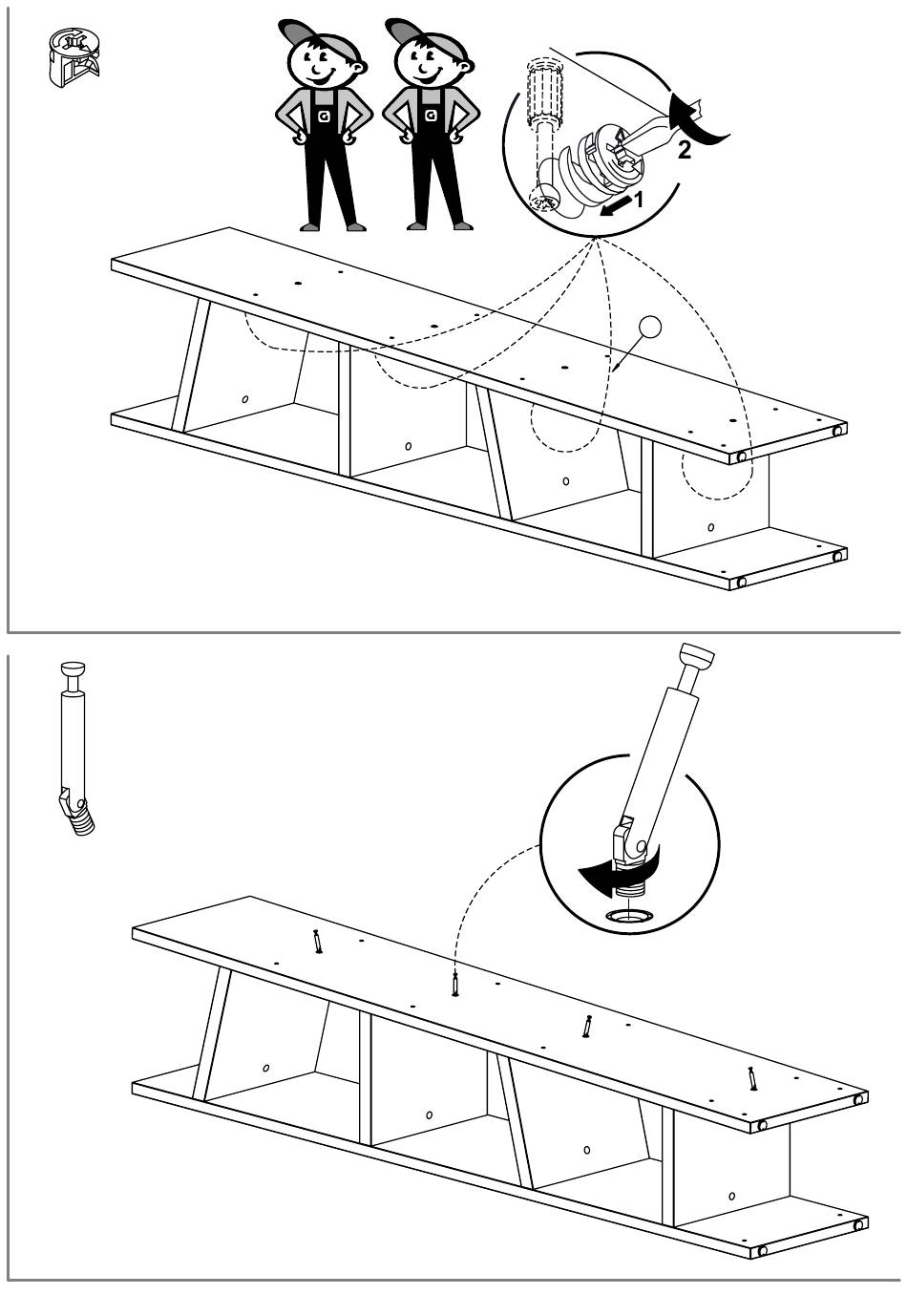 2
1