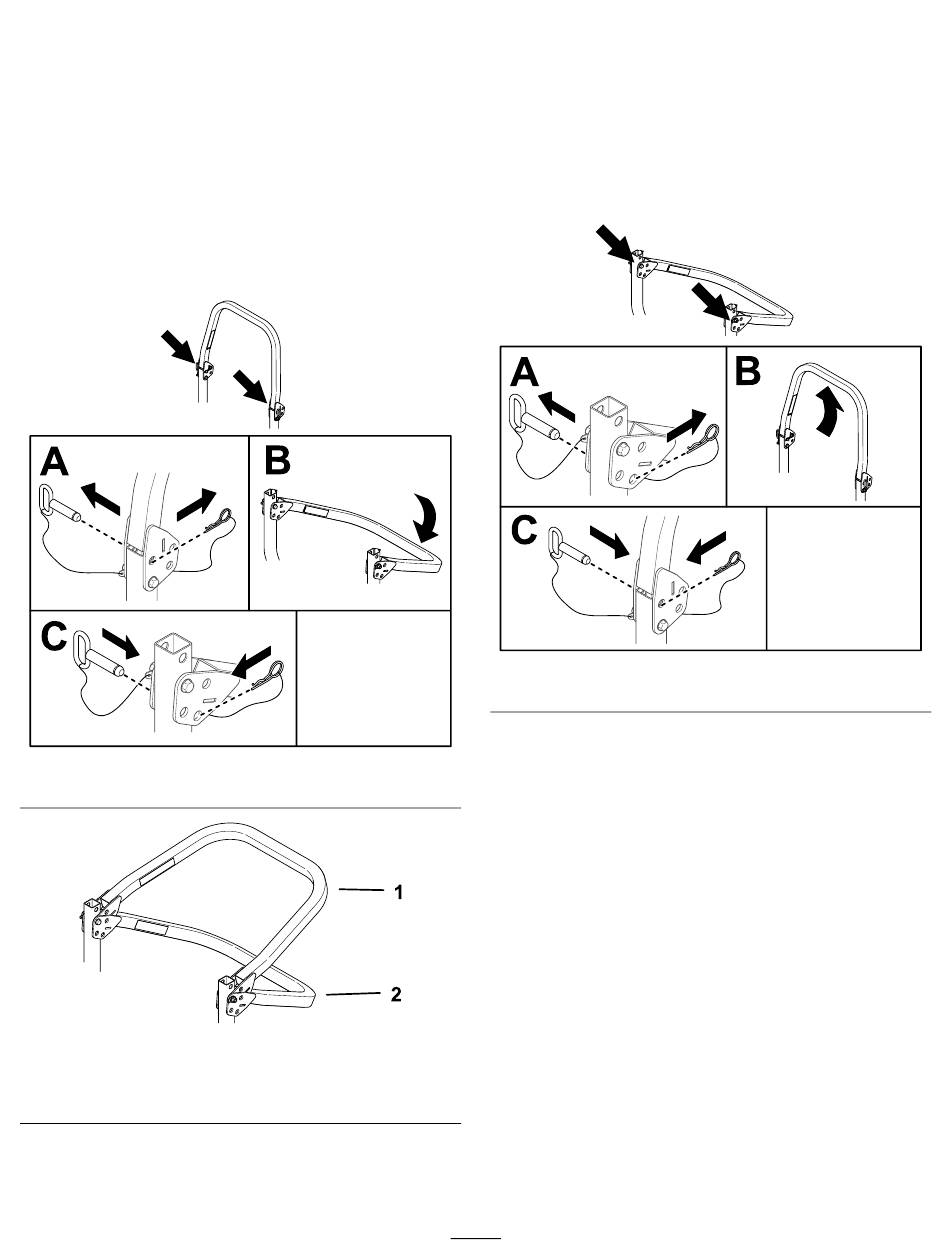 A

B

C

1

2

A

B

C