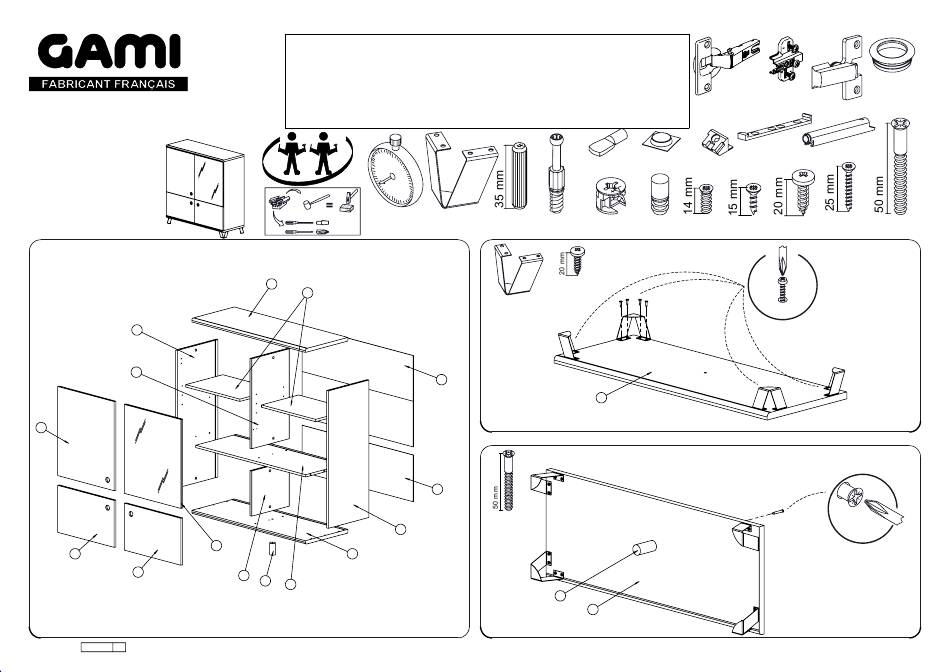 GAMI
FABRICANT FRANÇAIS

35 mm
14 mm
15 mm
20 mm
25 mm
50 mm

20 mm

50 mm