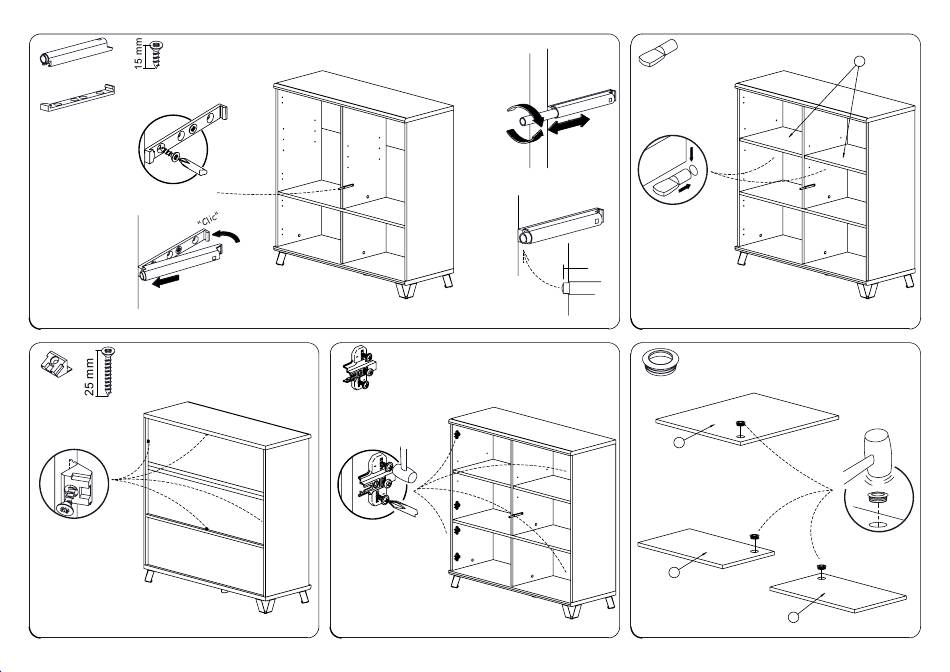 15 mm

"Clic"

25 mm