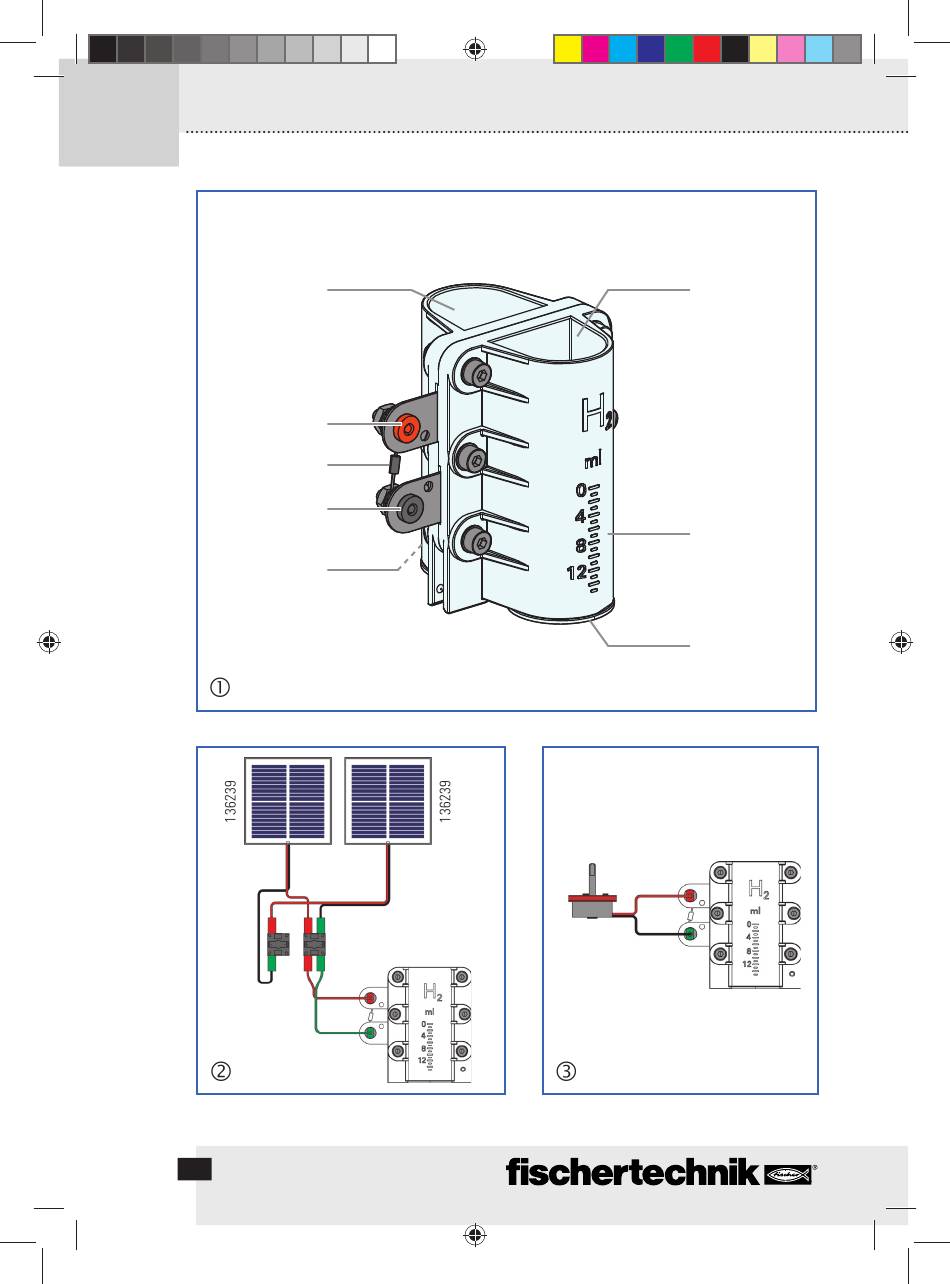 $H_2$

ml

0
4
8
12

①

136239

136239

$H_2$

ml

0
4
8
12

②

$H_2$

ml

0
4
8
12

③

fischertechnik