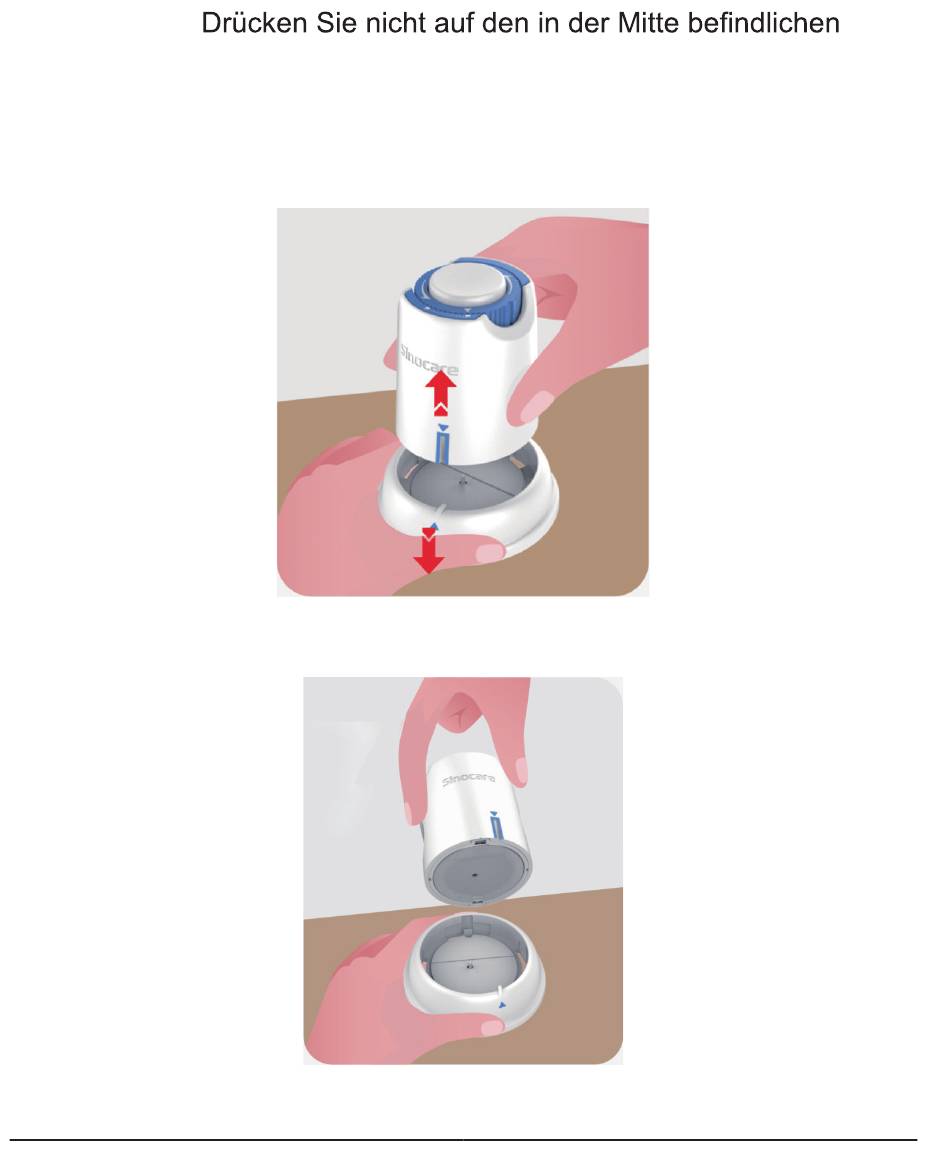 Drücken Sie nicht auf den in der Mitte befindlichen

Sinocare

Sinocare