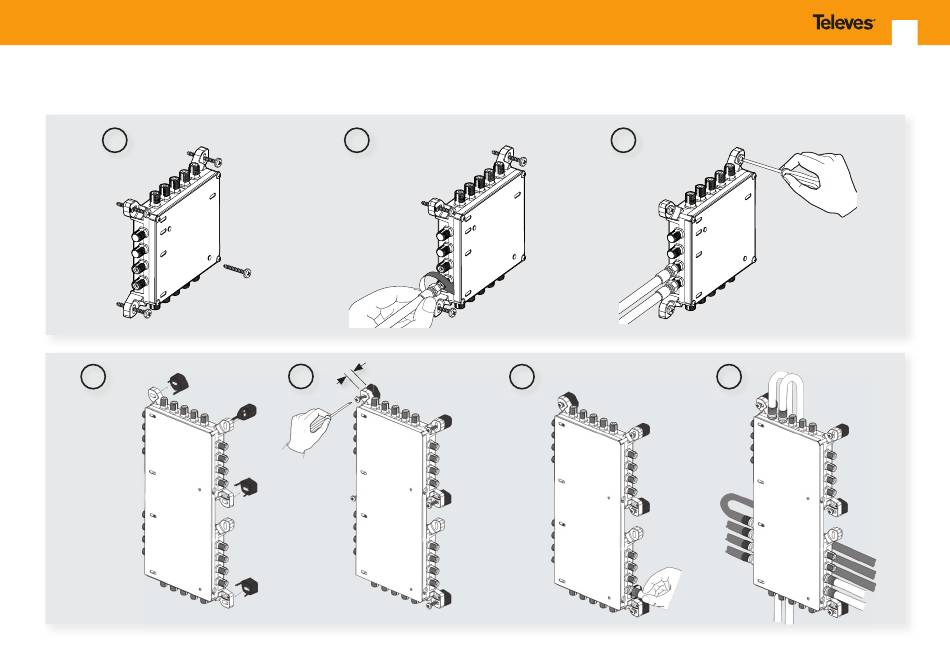 Televes