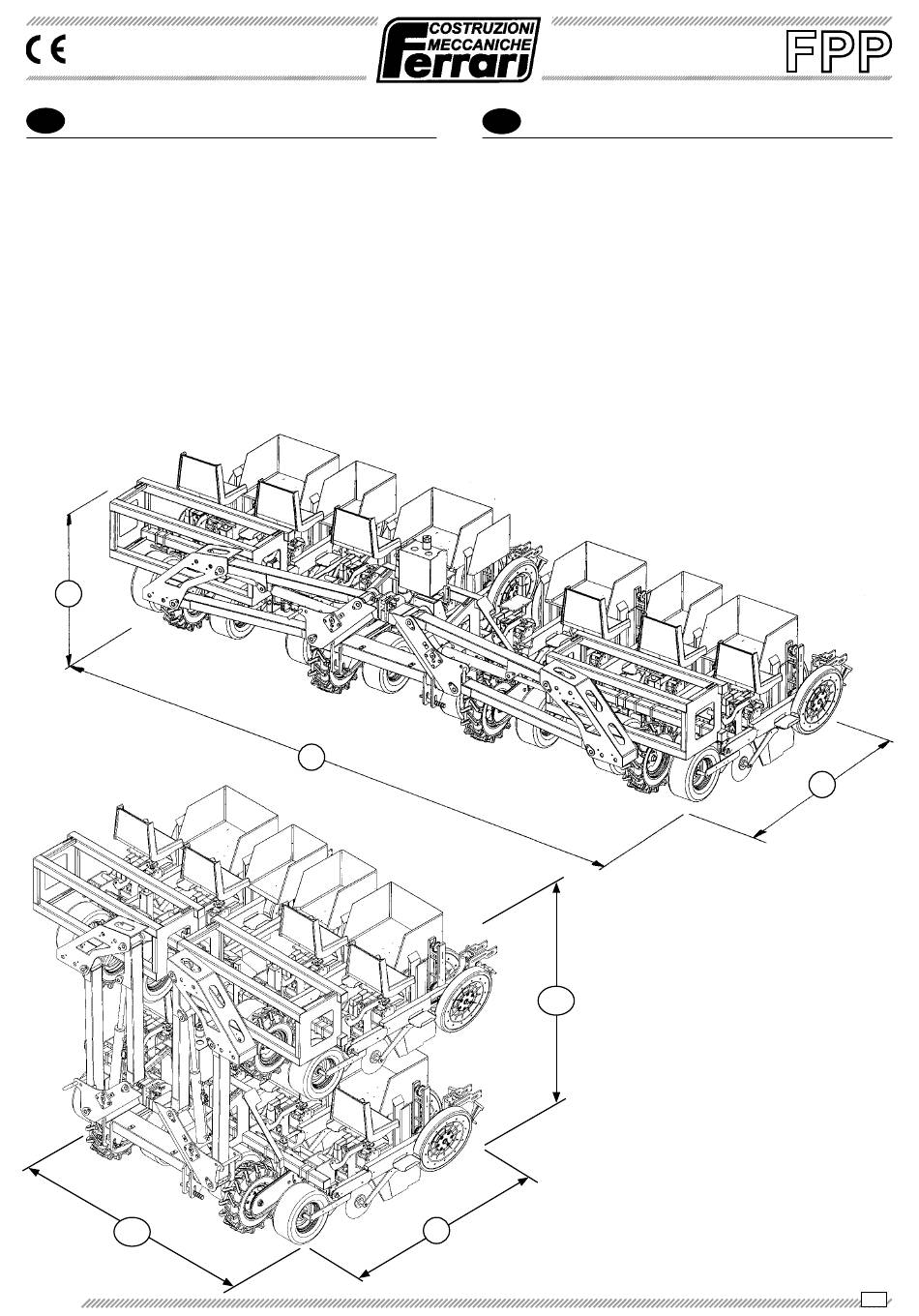 CE

COSTRUZIONI MECCANICHE Ferrari

FPP