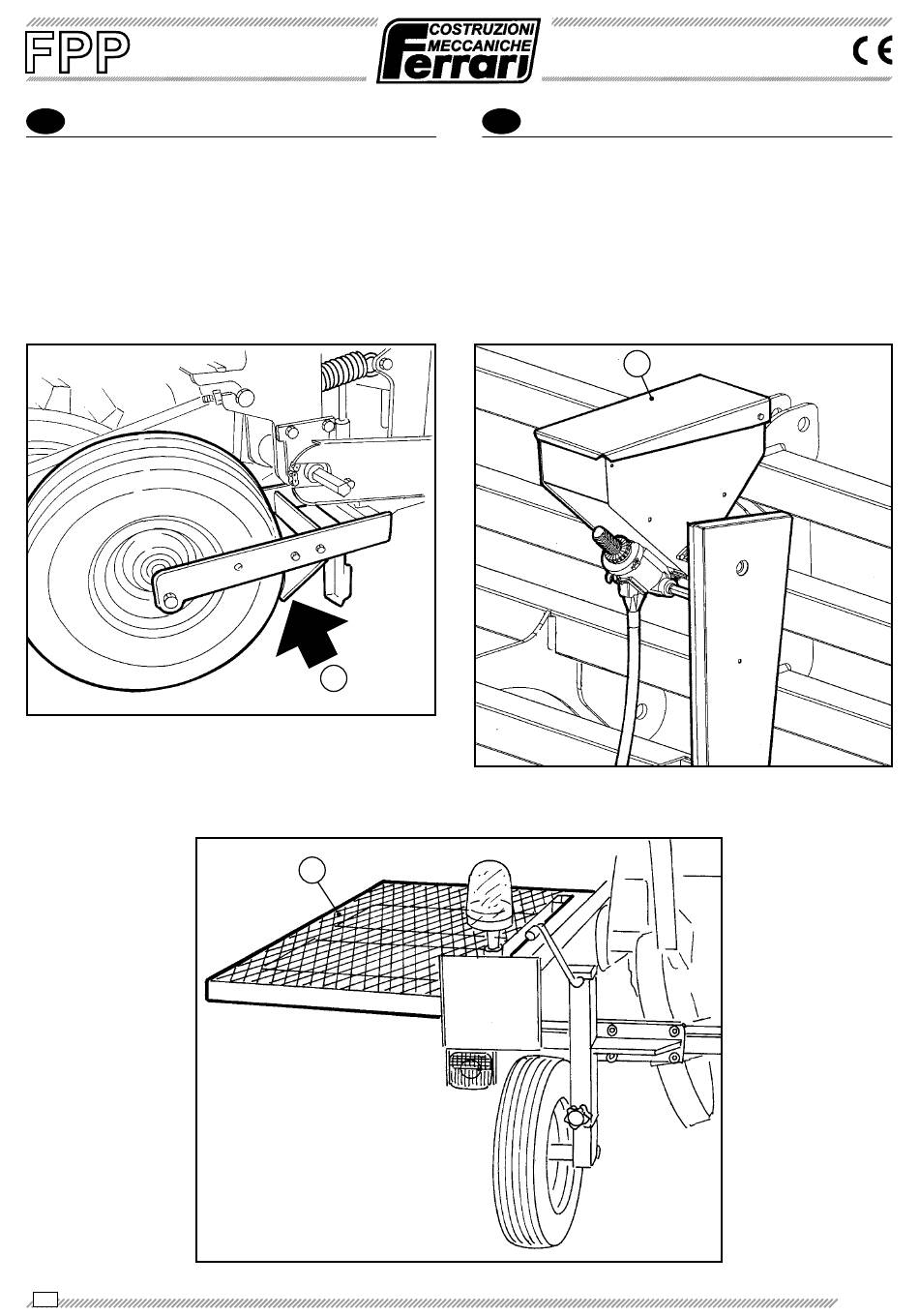 FPP

COSTRUZIONI MECCANICHE Ferrari

CE