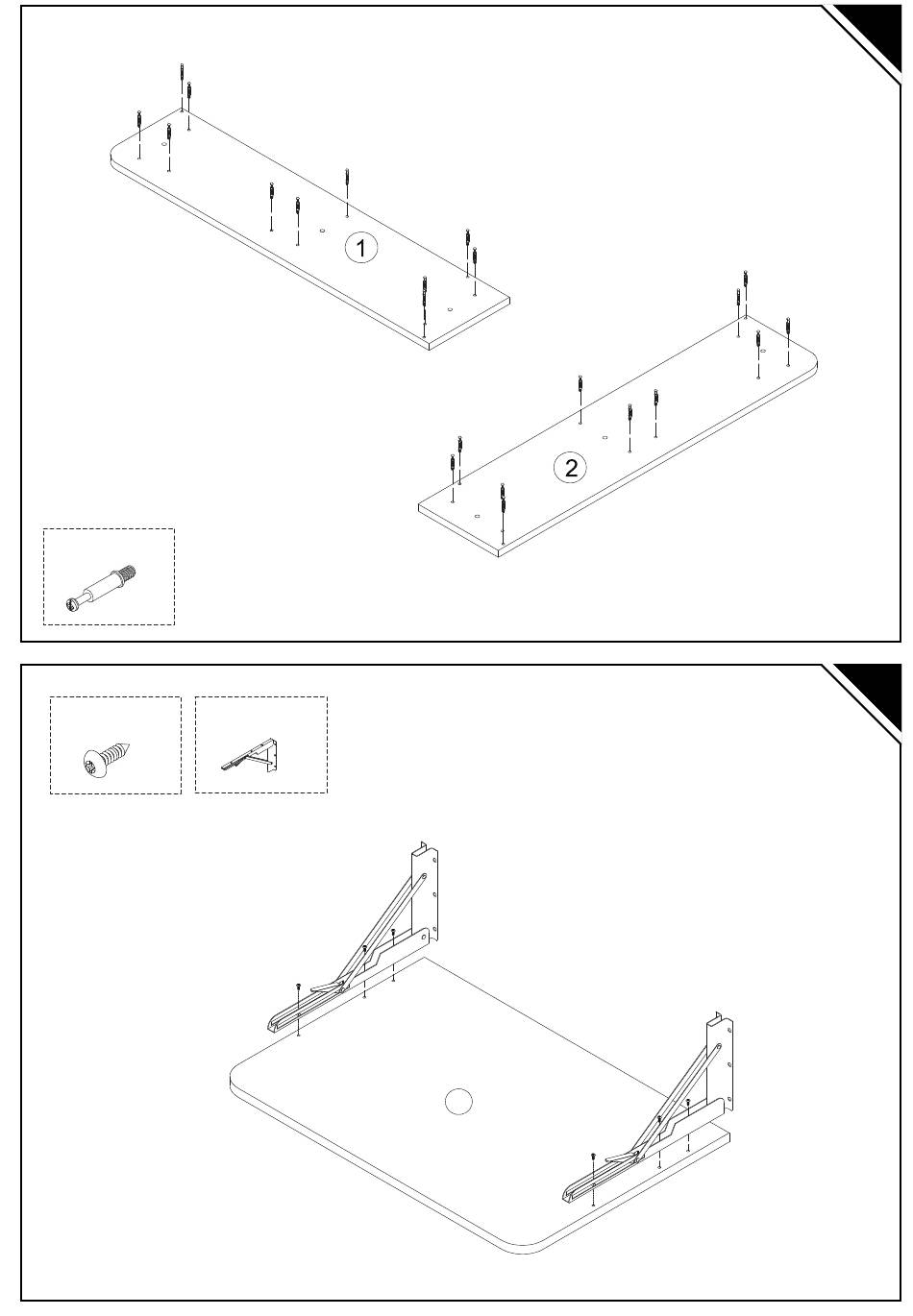 1

2