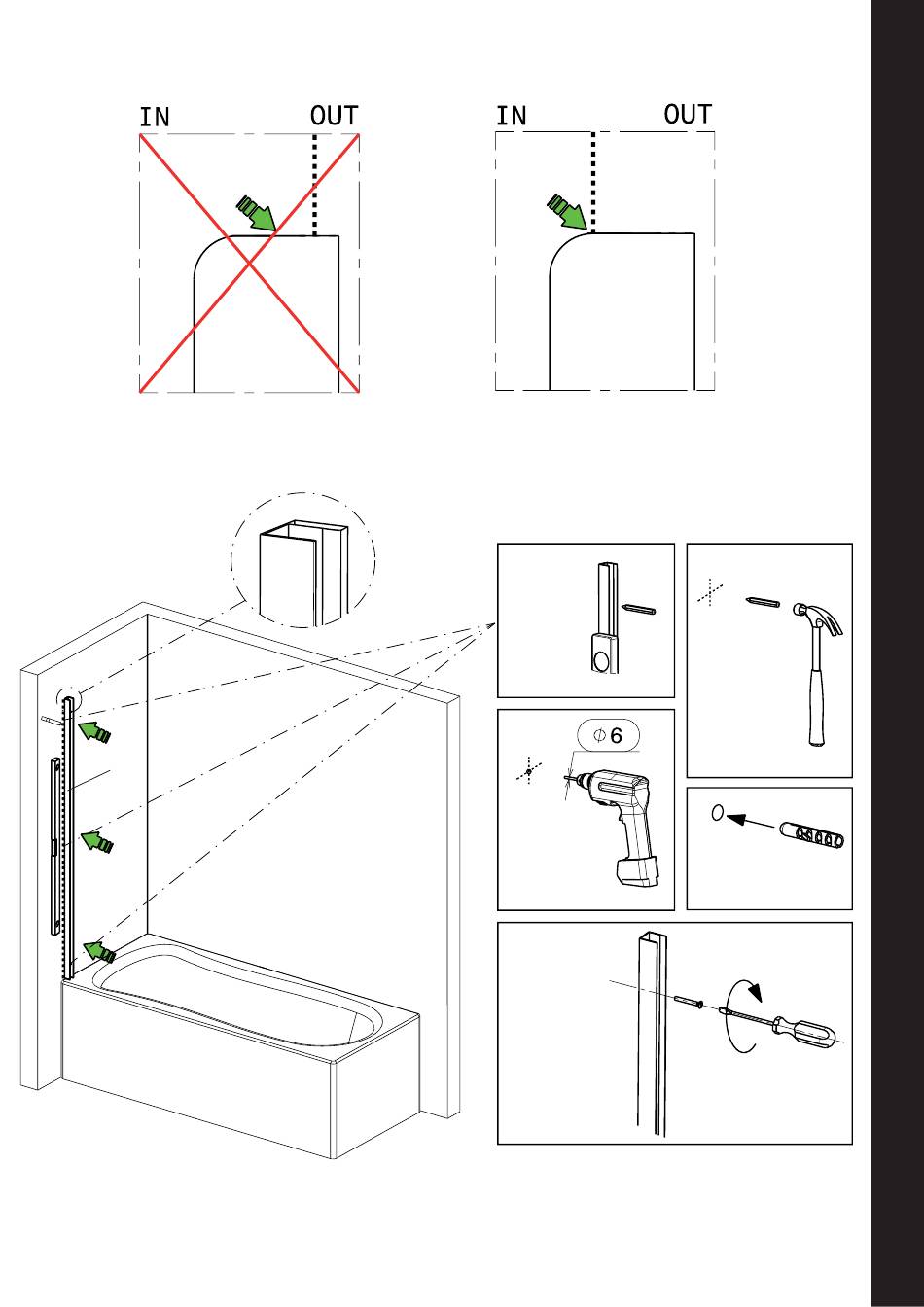 IN OUT

IN OUT

$\phi 6$