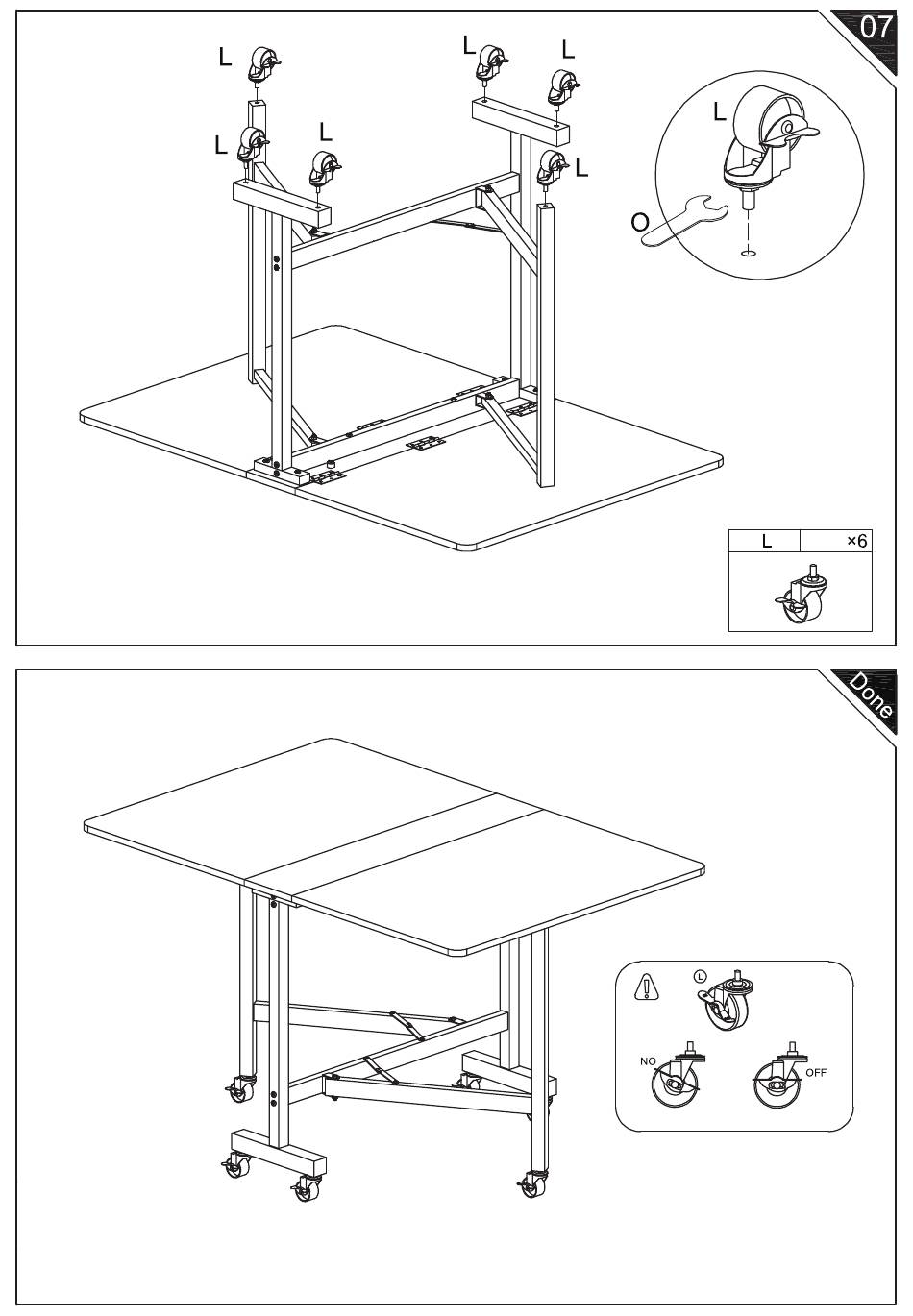 07

L
L
L
L
L
L

L
O

| L | ×6 |
|---|---|

Done

L
NO
OFF