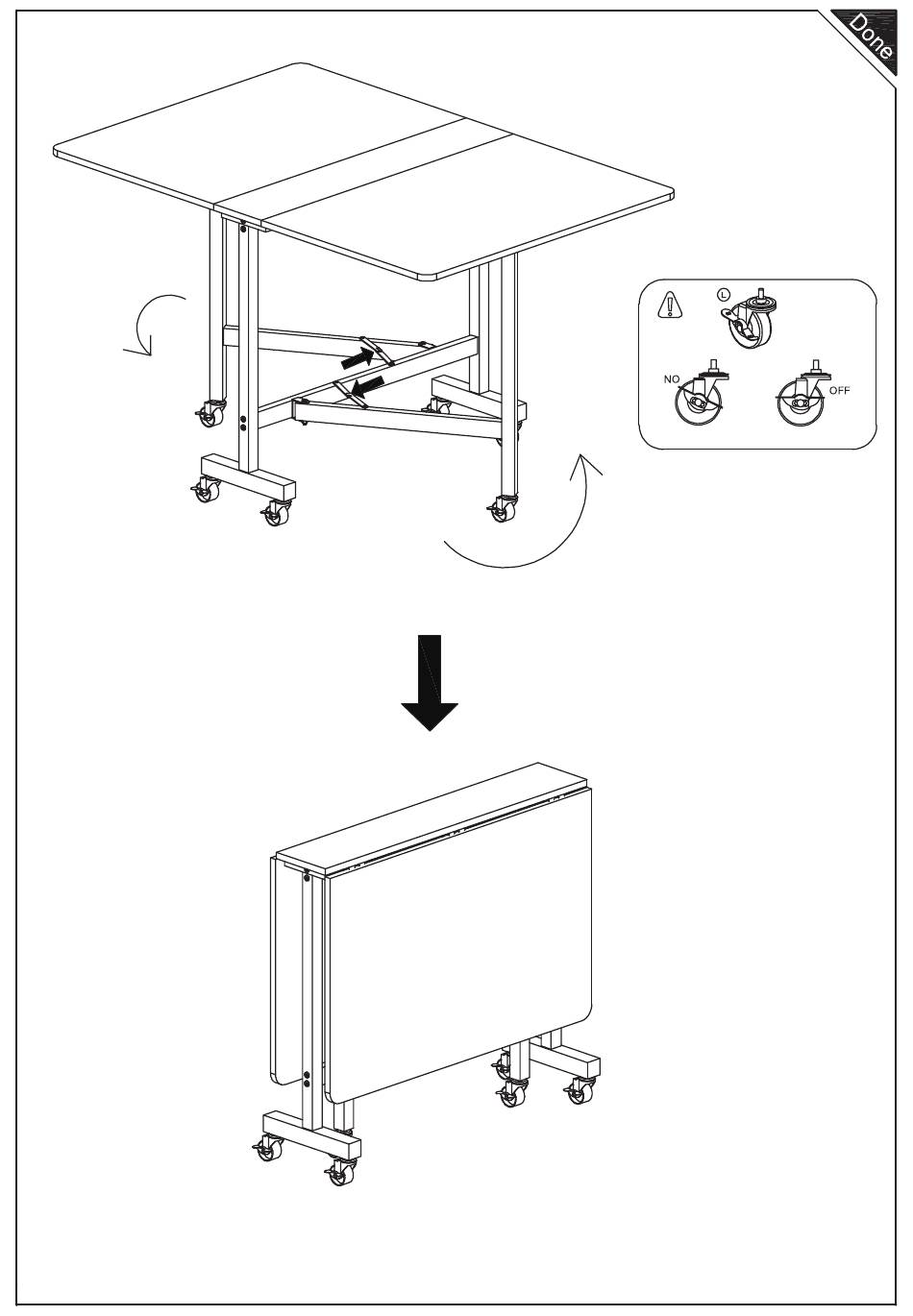 Done

L

NO

OFF