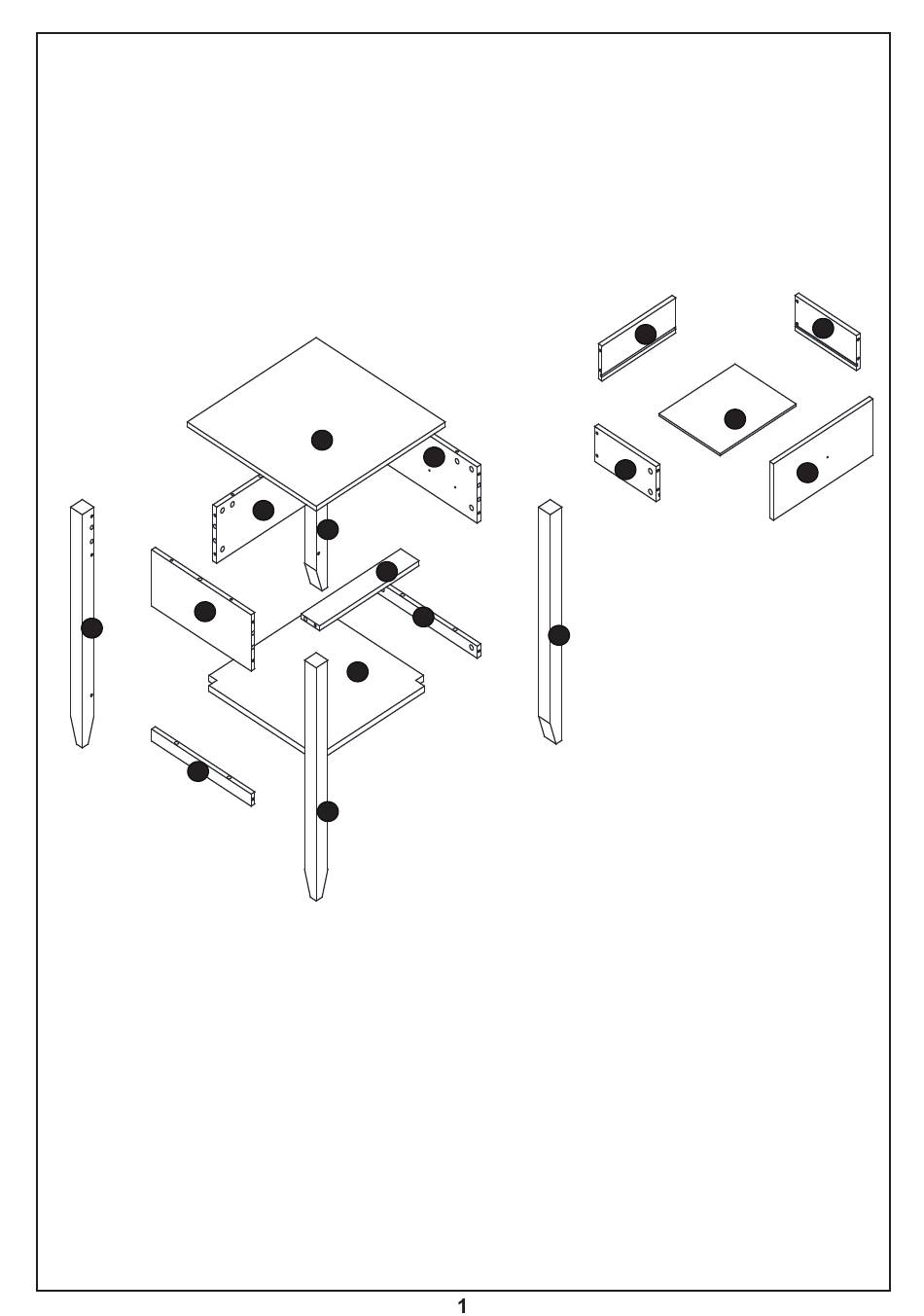 1