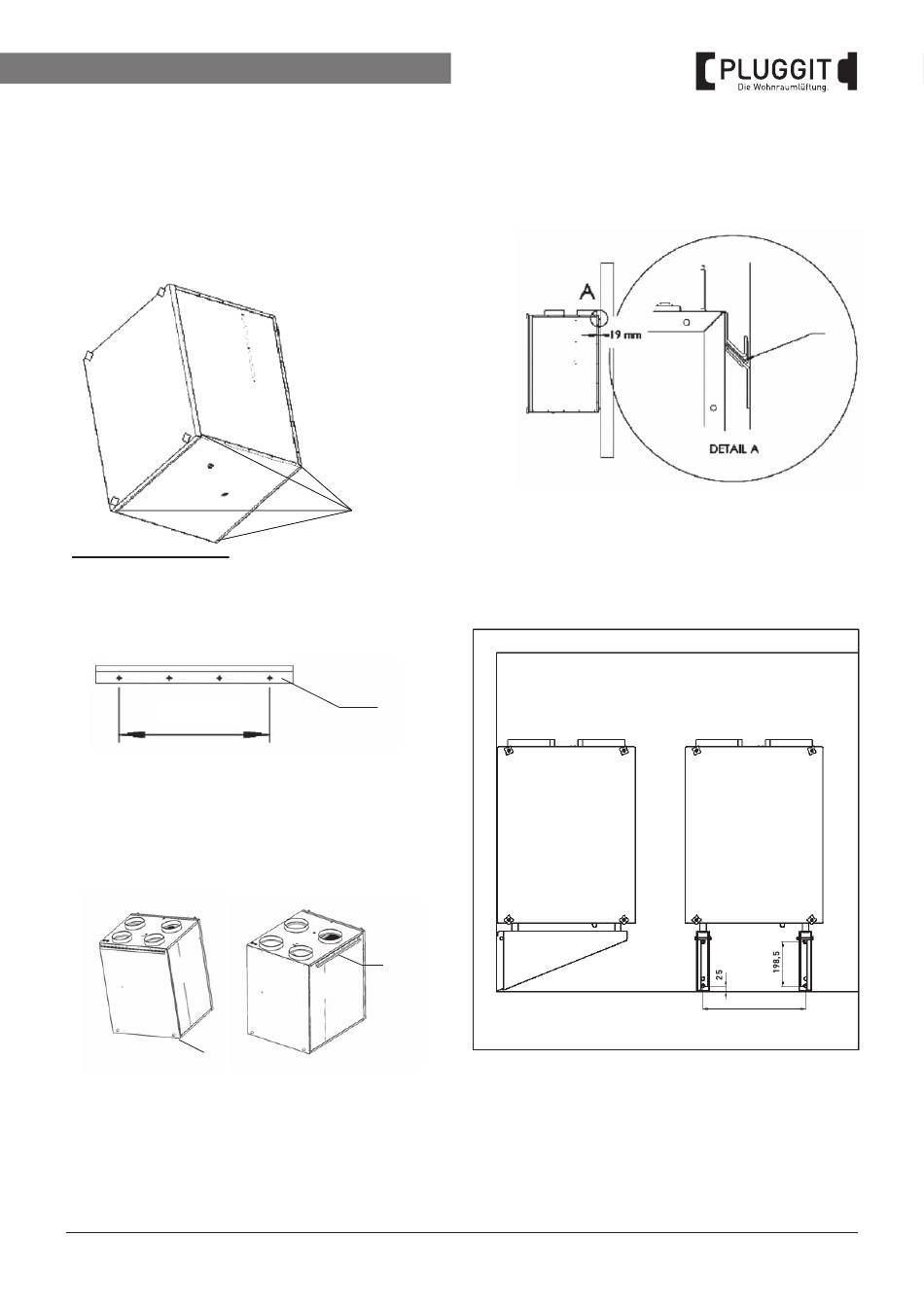 PLUGGIT
Die Wohnraumlüftung.

A
19 mm
DETAIL A

25
198,5