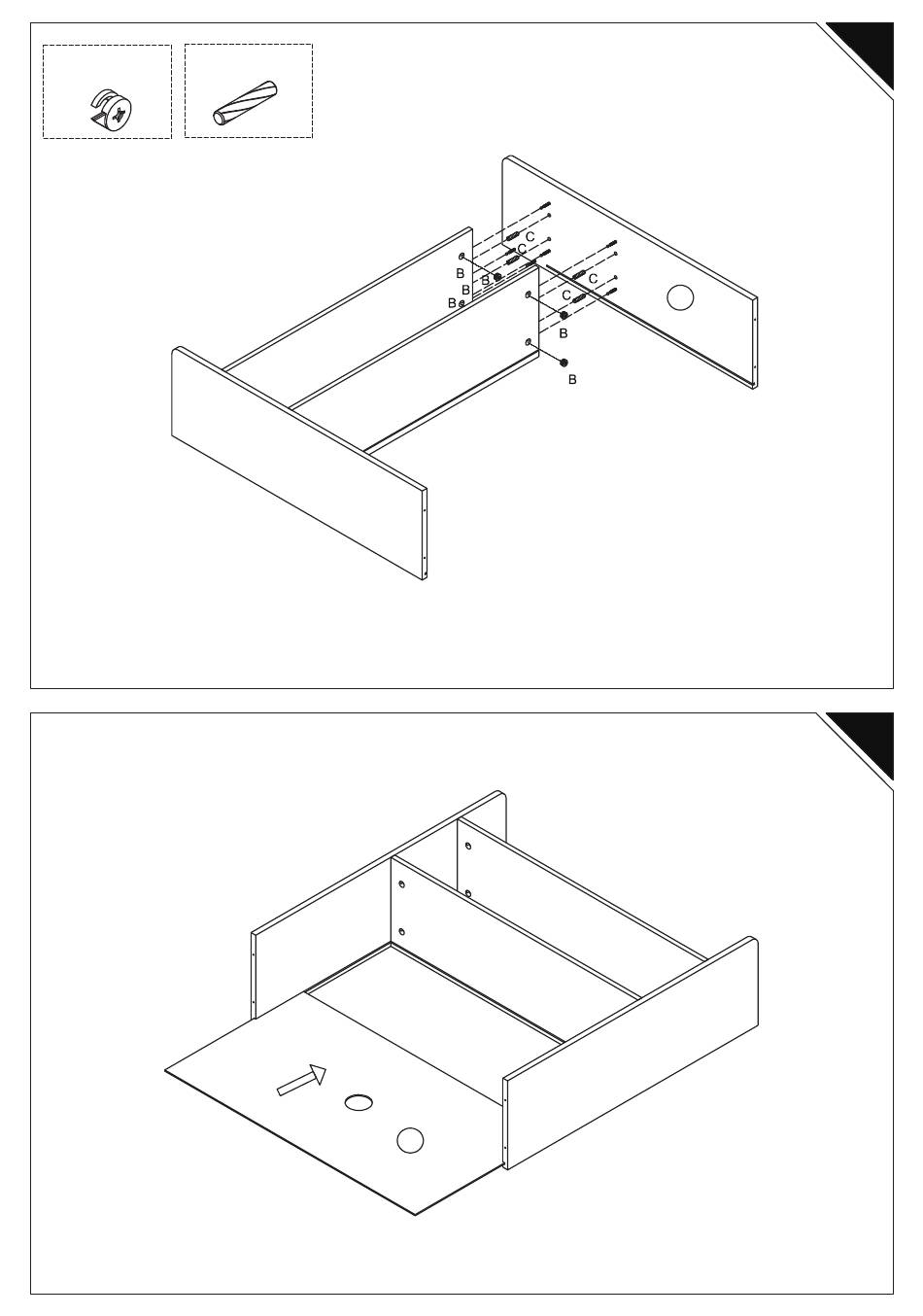 C
C
B
B
B
B
C
C
B
B