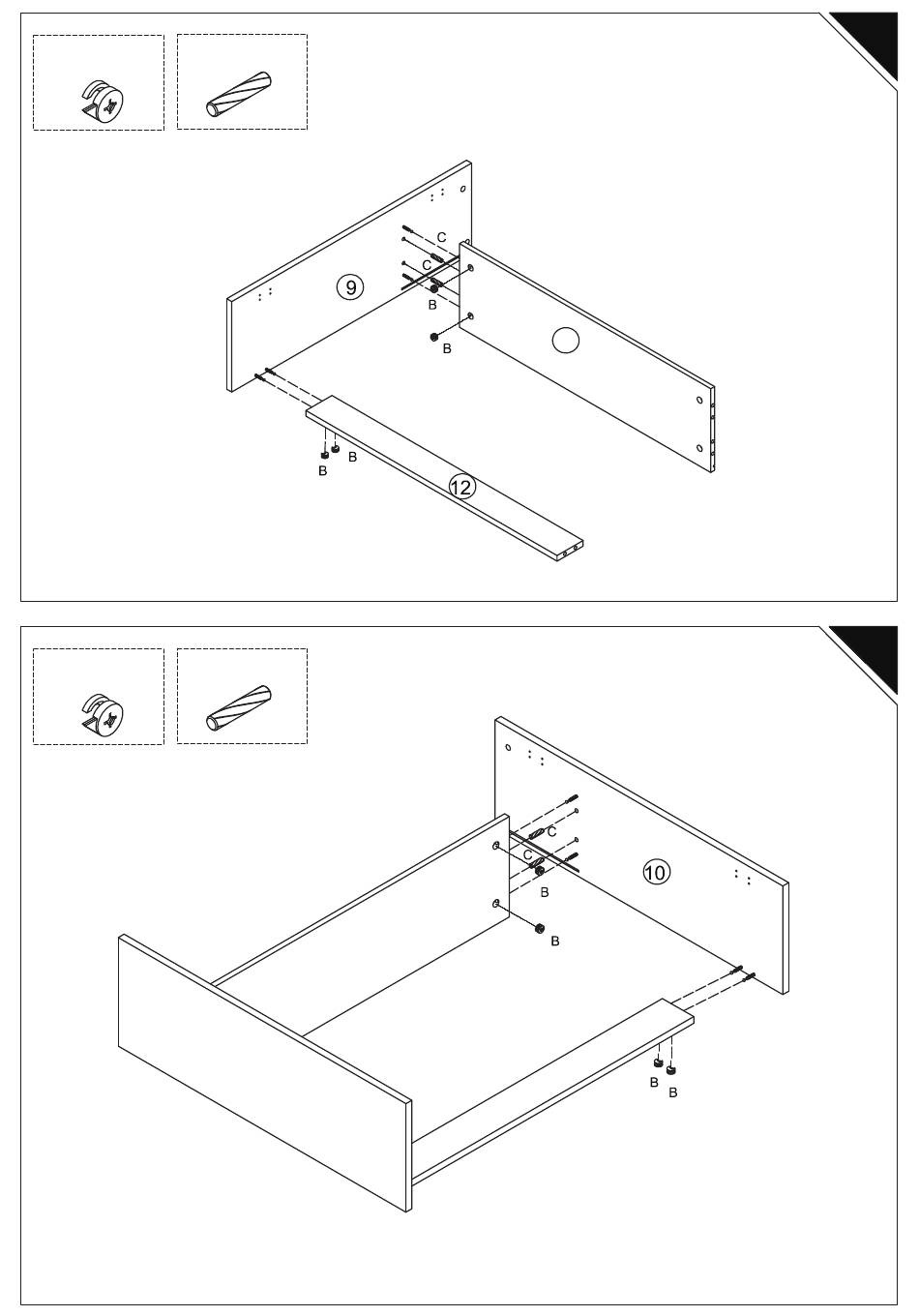 C
C
9
B
B
B
B
12

C
C
10
B
B
B
B